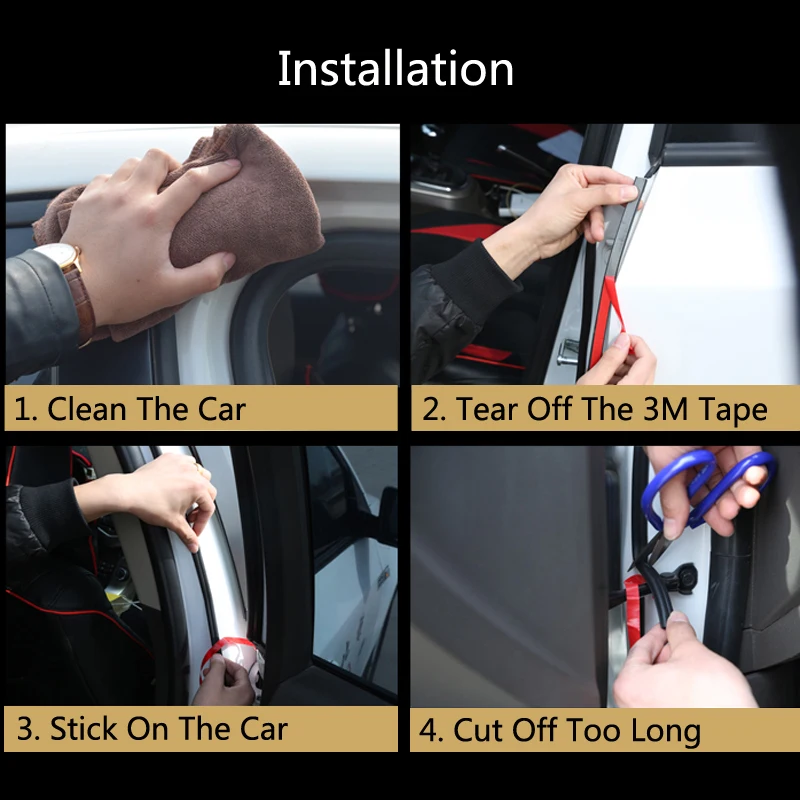 Installation

1. Clean The Car

2. Tear Off The 3M Tape

3. Stick On The Car

4. Cut Off Too Long