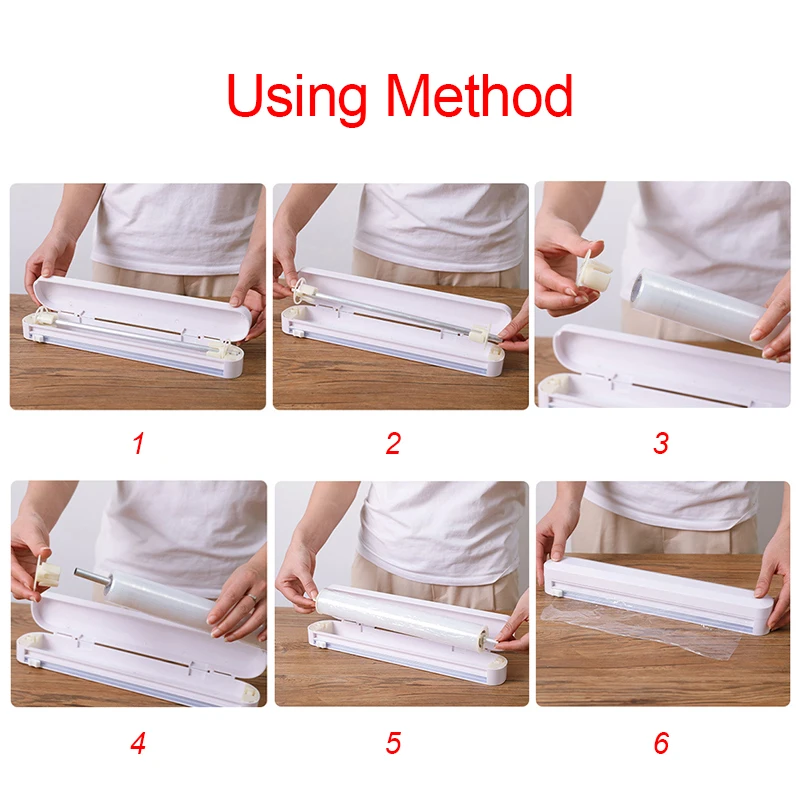 Using Method

1

2

3

4

5

6