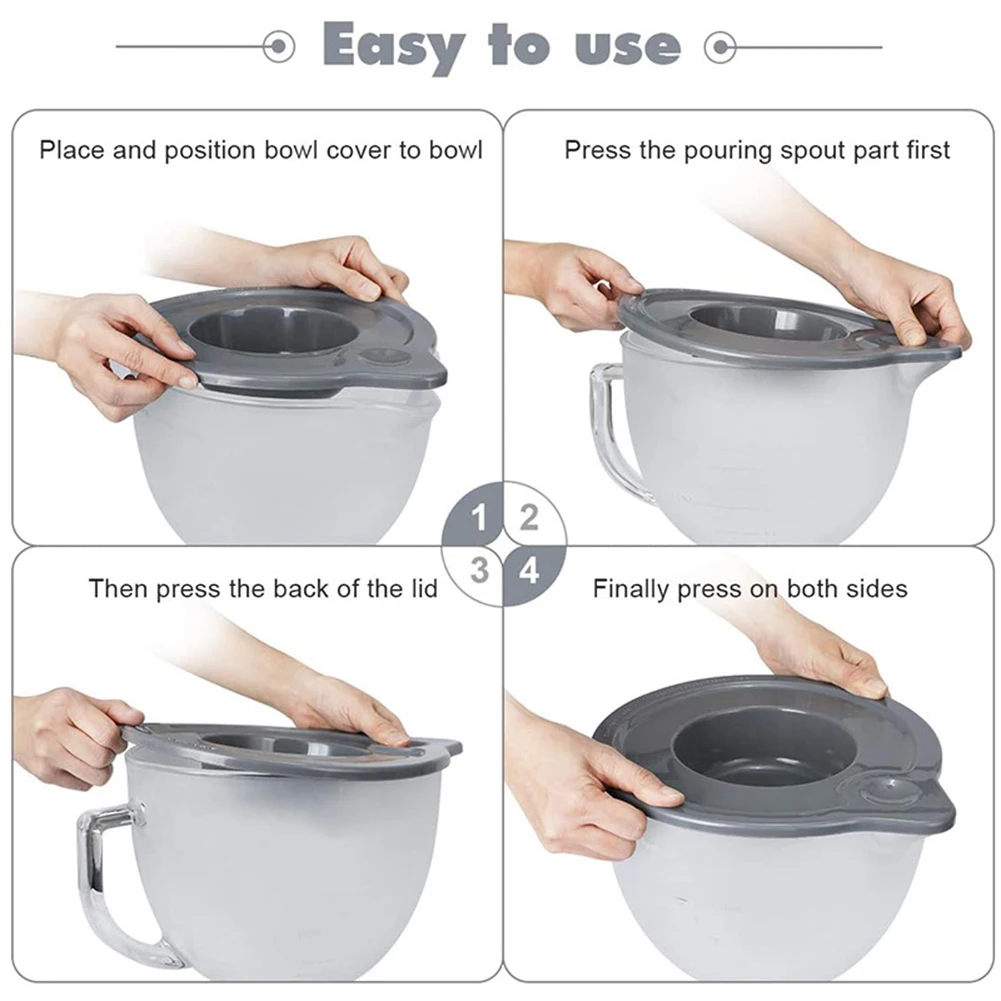 Easy to use

Place and position bowl cover to bowl

Press the pouring spout part first

1
2
3
4

Then press the back of the lid

Finally press on both sides