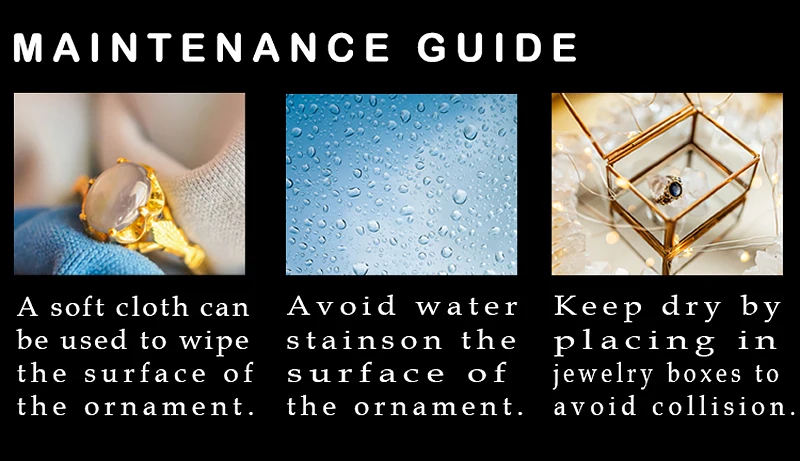 MAINTENANCE GUIDE

A soft cloth can be used to wipe the surface of the ornament.

Avoid water stainson the surface of the ornament.

Keep dry by placing in jewelry boxes to avoid collision.