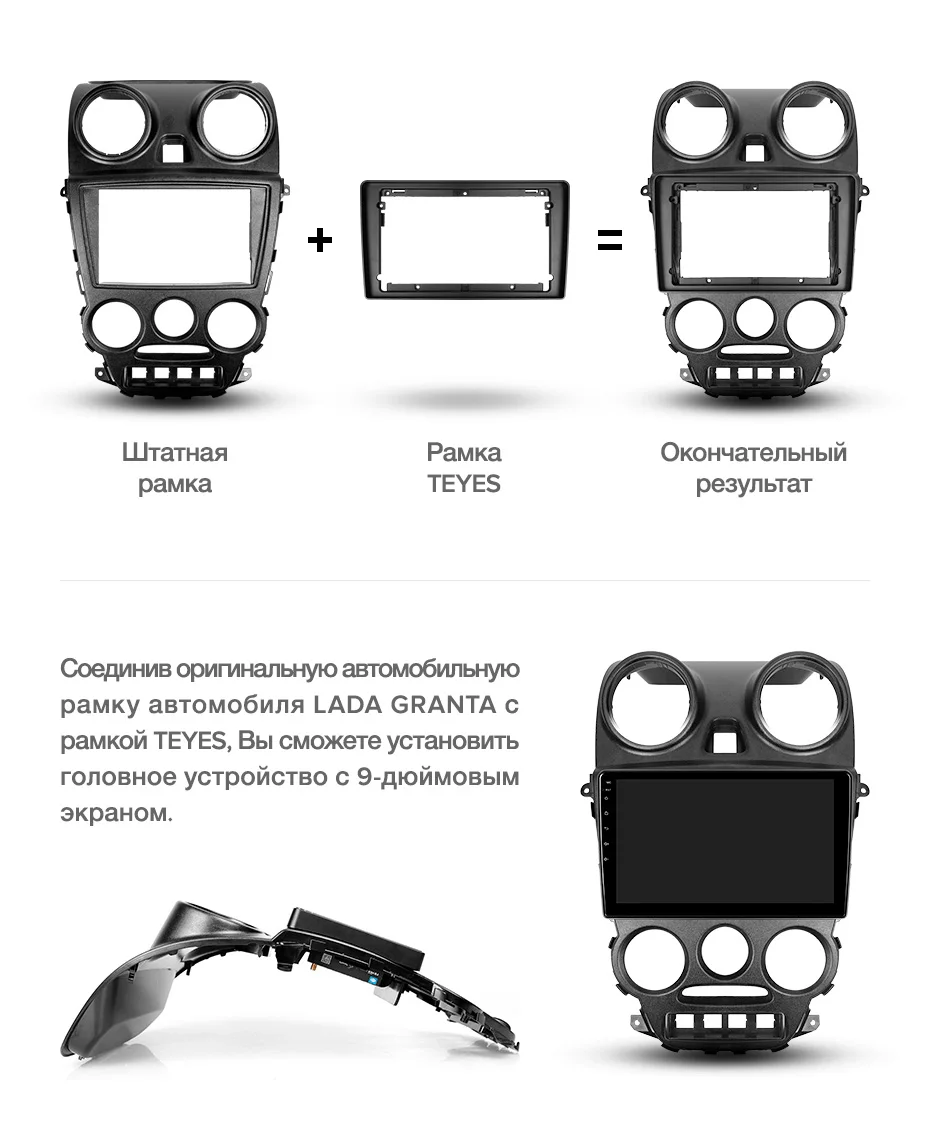 +

=

Штатная рамка

Рамка TEYES

Окончательный результат

Соединив оригинальную автомобильную рамку автомобиля LADA GRANTA с рамкой TEYES, Вы сможете установить головное устройство с 9-дюймовым экраном.