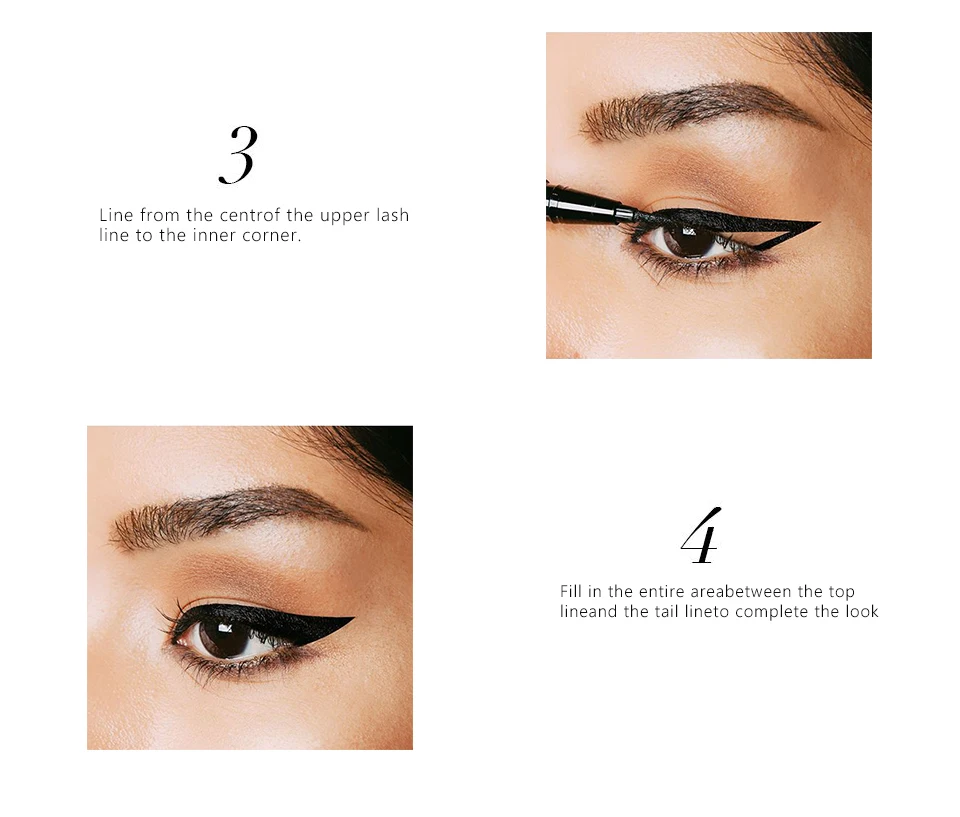 3

Line from the centrof the upper lash line to the inner corner.

4

Fill in the entire areabetween the top lineand the tail lineto complete the look