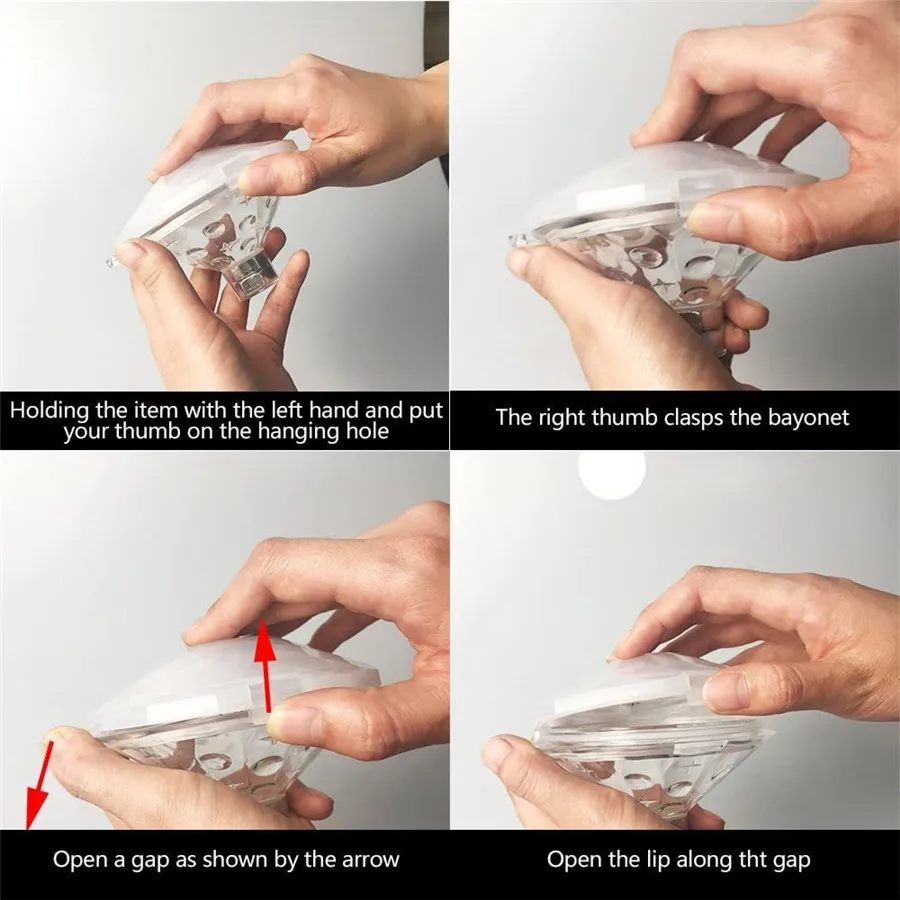 Holding the item with the left hand and put your thumb on the hanging hole

The right thumb clasps the bayonet

Open a gap as shown by the arrow

Open the lip along tht gap