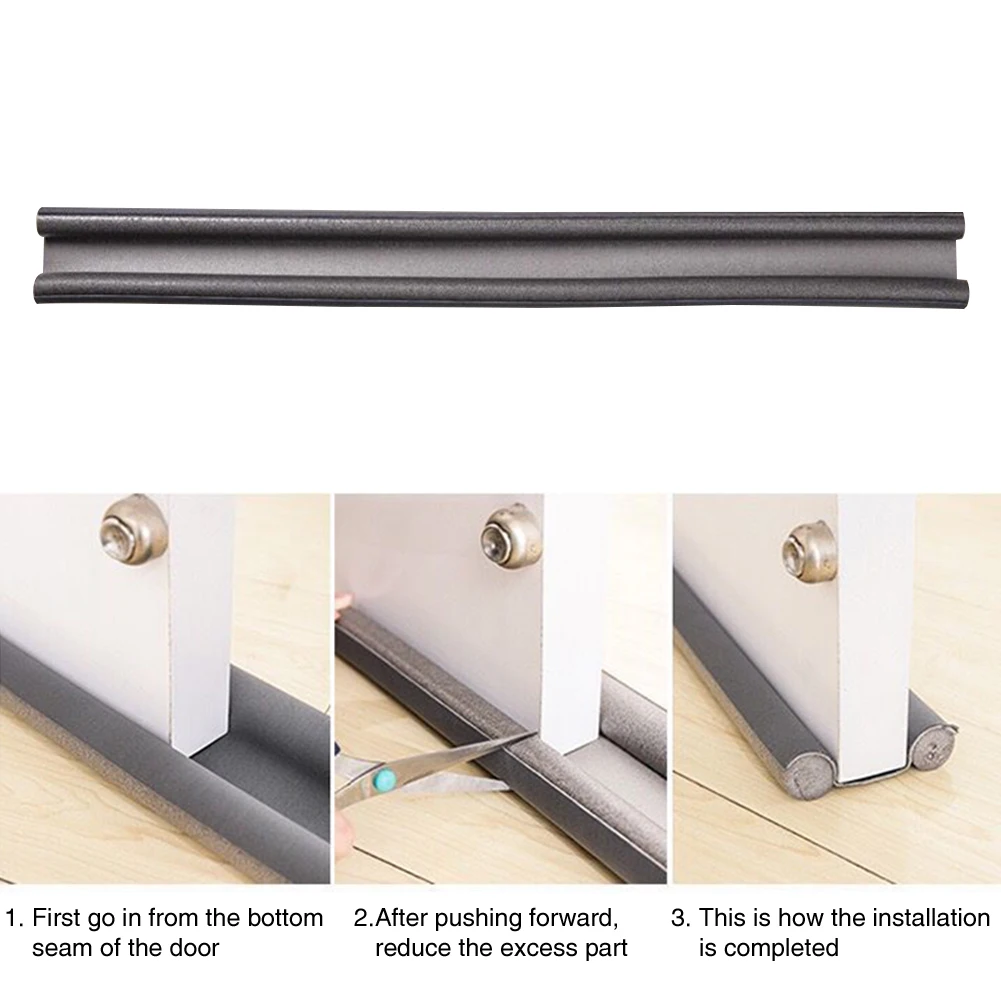 1. First go in from the bottom seam of the door

2.After pushing forward, reduce the excess part

3. This is how the installation is completed