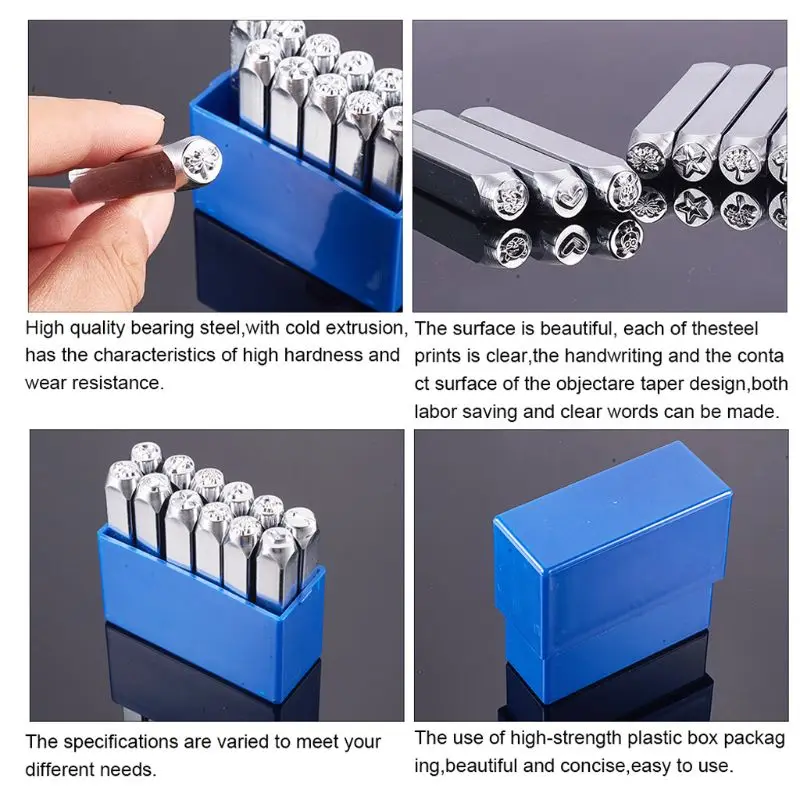 High quality bearing steel,with cold extrusion, has the characteristics of high hardness and wear resistance.

The surface is beautiful, each of thesteel prints is clear,the handwriting and the conta ct surface of the objectare taper design,both labor saving and clear words can be made.

The specifications are varied to meet your different needs.

The use of high-strength plastic box packag ing,beautiful and concise,easy to use.