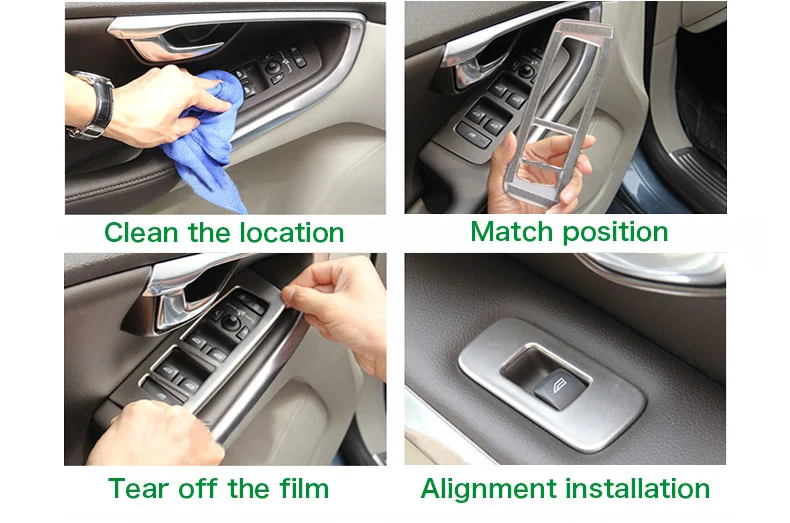 Clean the location

Match position

Tear off the film

Alignment installation