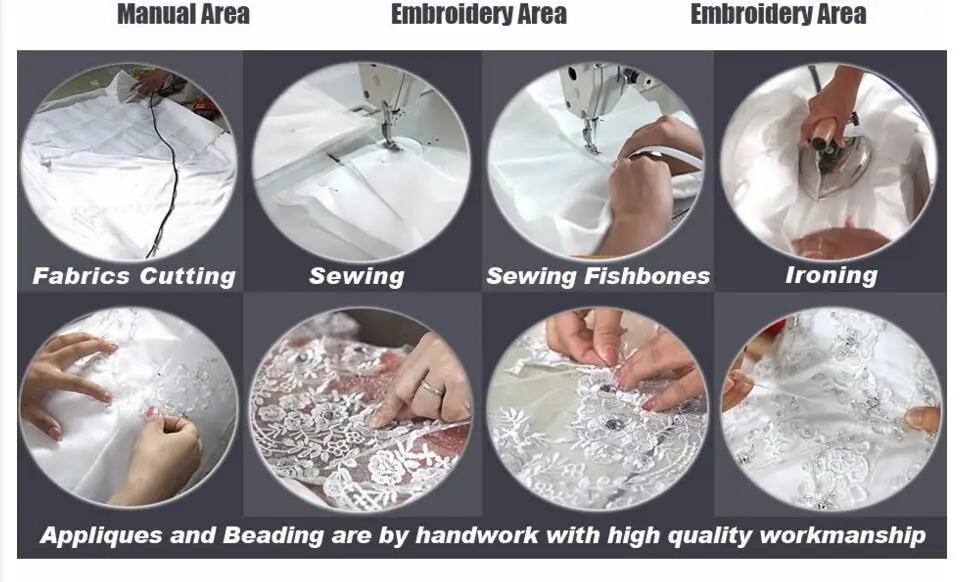 Manual Area
Embroidery Area
Embroidery Area

Fabrics Cutting
Sewing
Sewing Fishbones
Ironing

Appliques and Beading are by handwork with high quality workmanship