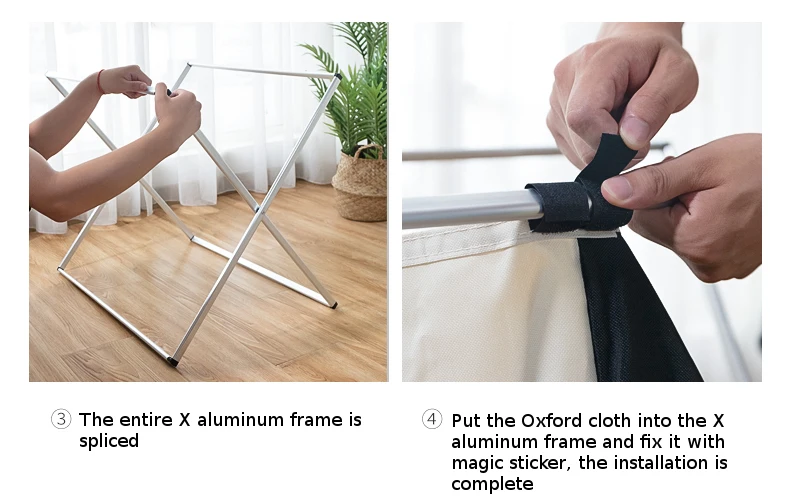 ③ The entire X aluminum frame is spliced

④ Put the Oxford cloth into the X aluminum frame and fix it with magic sticker, the installation is complete