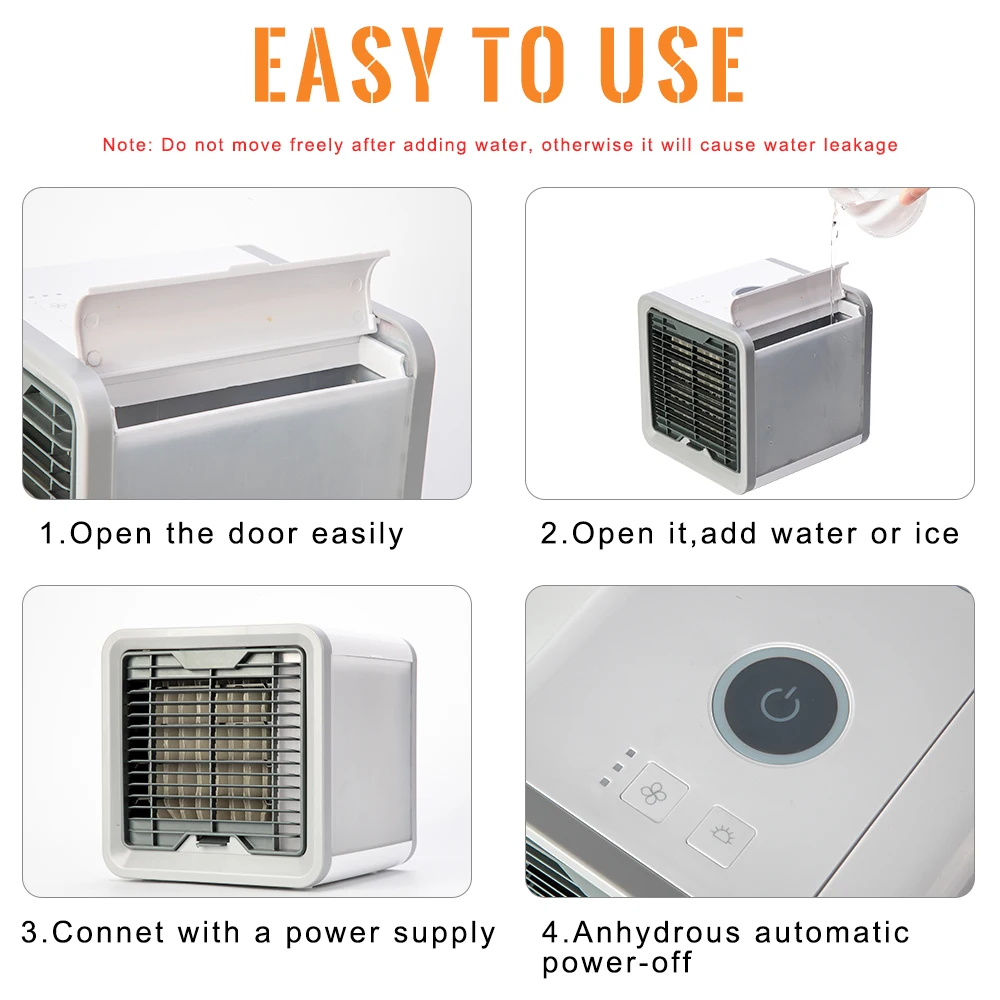 EASY TO USE

Note: Do not move freely after adding water, otherwise it will cause water leakage

1.Open the door easily

2.Open it,add water or ice

3.Connet with a power supply

4.Anhydrous automatic power-off