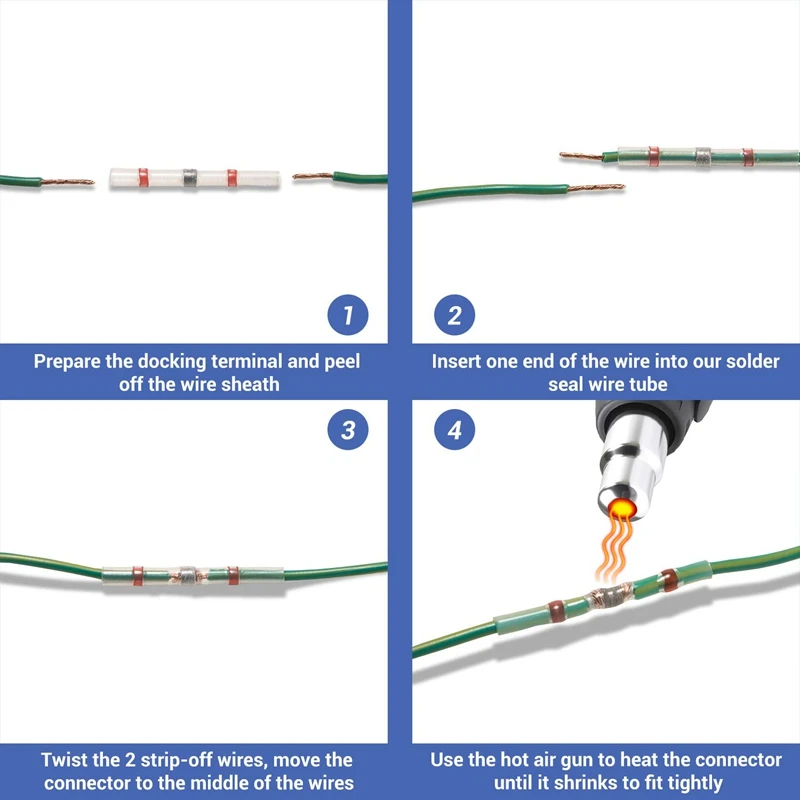 1

Prepare the docking terminal and peel off the wire sheath

2

Insert one end of the wire into our solder seal wire tube

3

Twist the 2 strip-off wires, move the connector to the middle of the wires

4

Use the hot air gun to heat the connector until it shrinks to fit tightly