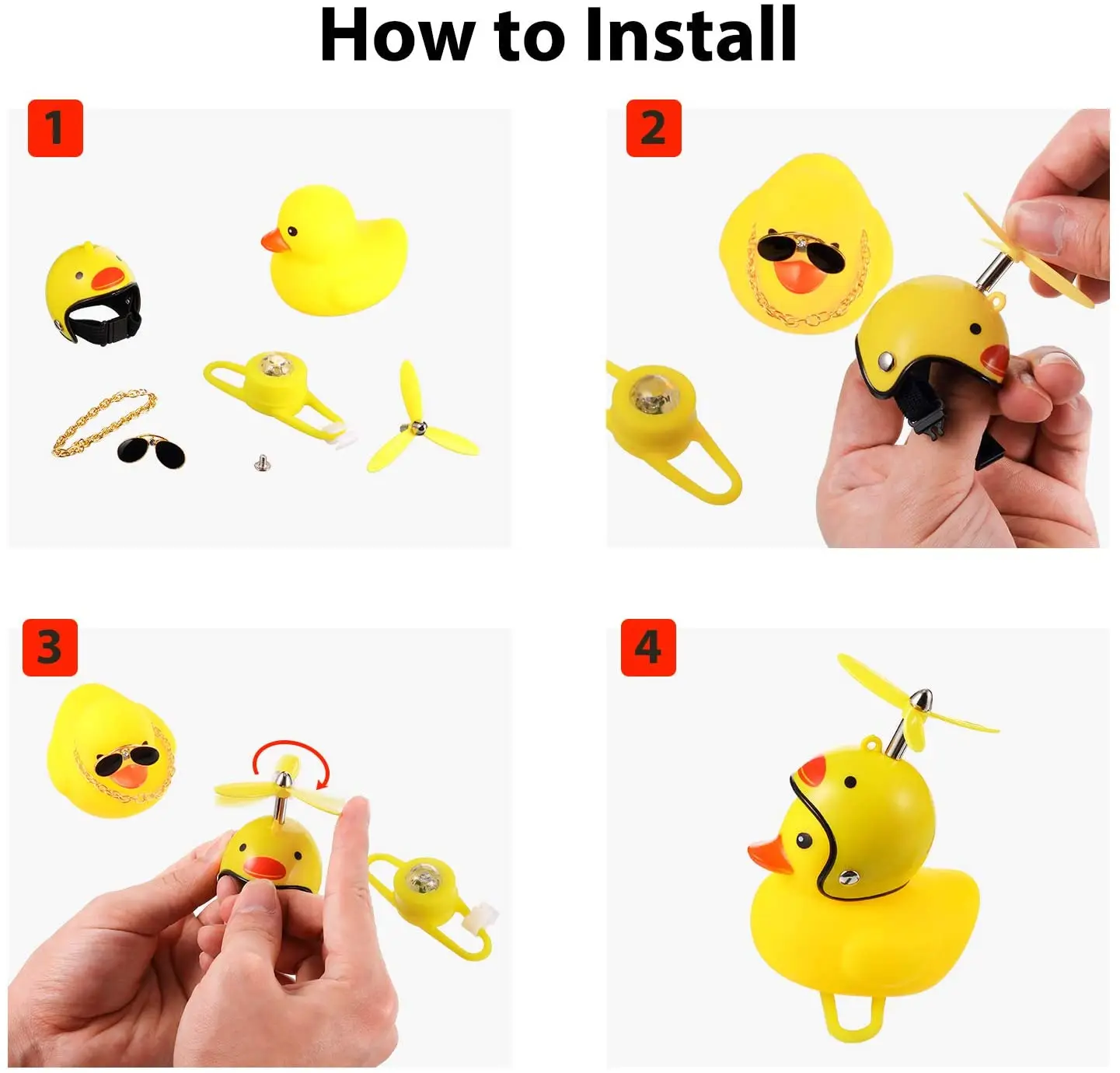 How to Install

1

2

3

4