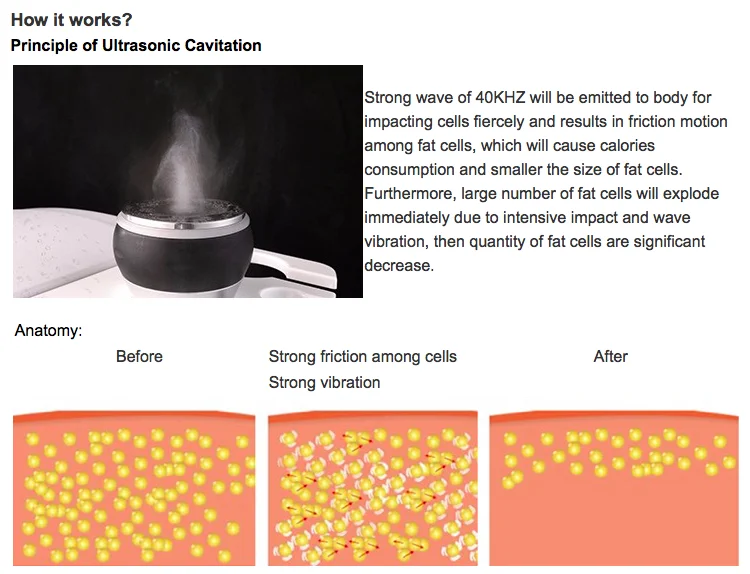 How it works?
Principle of Ultrasonic Cavitation

Strong wave of 40KHZ will be emitted to body for impacting cells fiercely and results in friction motion among fat cells, which will cause calories consumption and smaller the size of fat cells. Furthermore, large number of fat cells will explode immediately due to intensive impact and wave vibration, then quantity of fat cells are significant decrease.

Anatomy:

Before

Strong friction among cells
Strong vibration

After