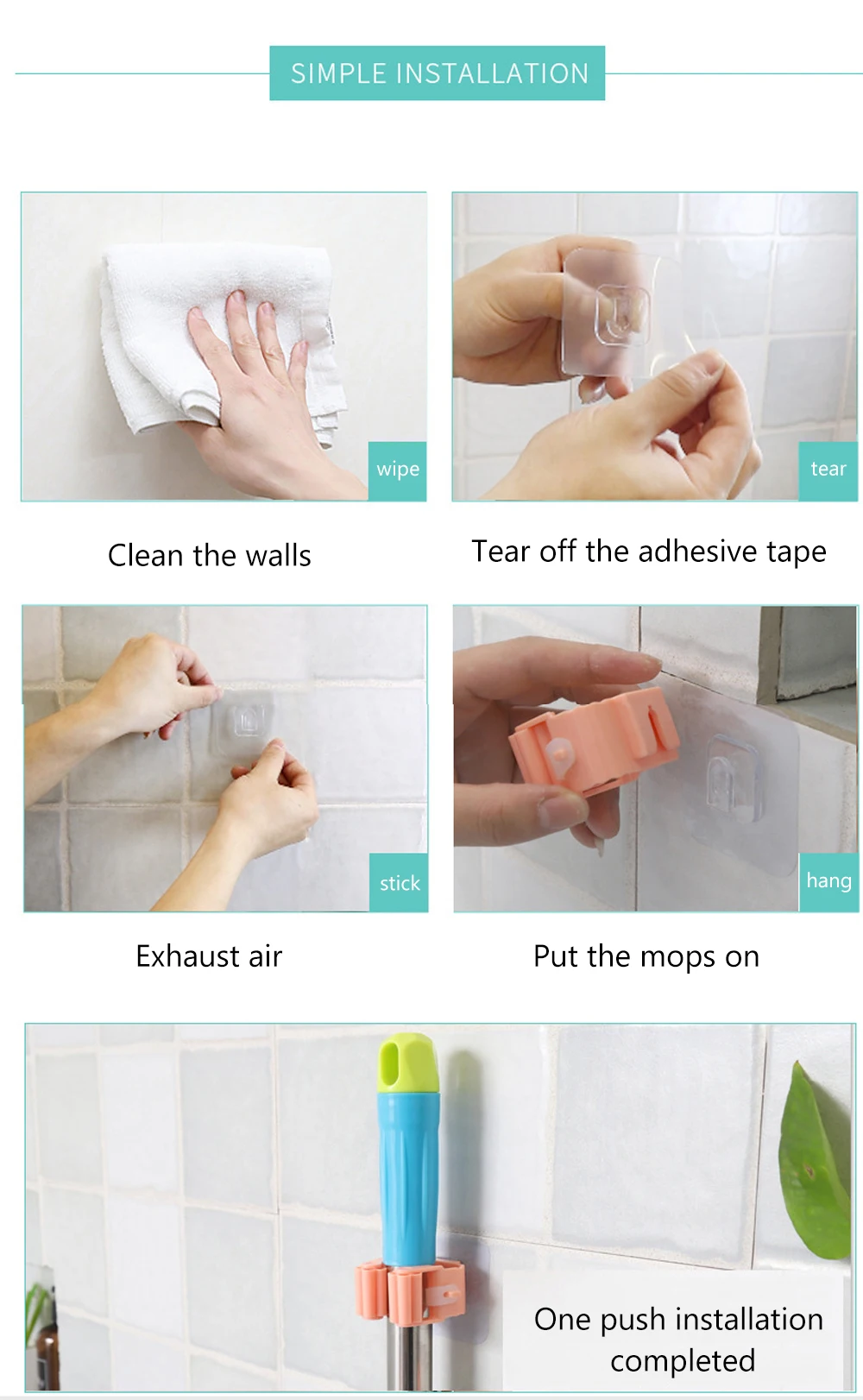 SIMPLE INSTALLATION

wipe

Clean the walls

tear

Tear off the adhesive tape

stick

Exhaust air

hang

Put the mops on

One push installation completed