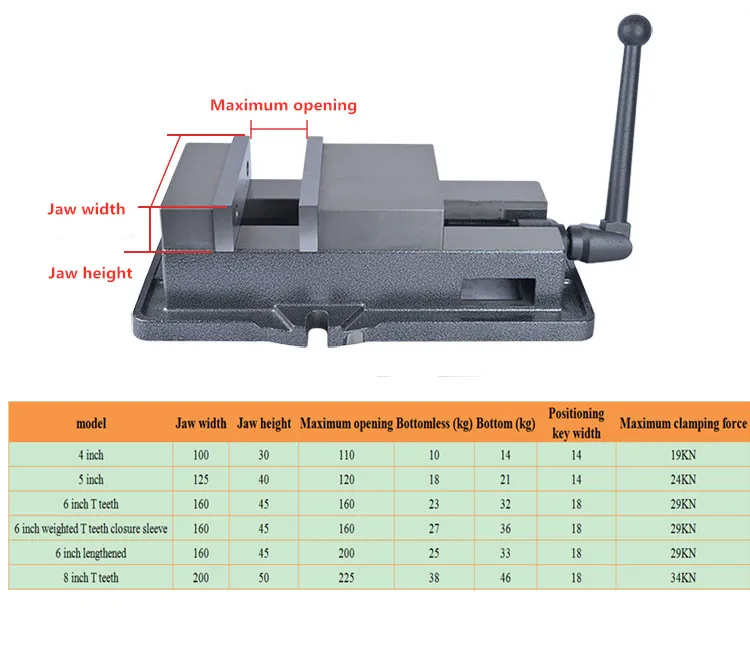 Maximum opening

Jaw width

Jaw height

| model | Jaw width | Jaw height | Maximum opening | Bottomless (kg) | Bottom (kg) | Positioning key width | Maximum clamping force |
|---|---|---|---|---|---|---|---|
| 4 inch | 100 | 30 | 110 | 10 | 14 | 14 | 19KN |
| 5 inch | 125 | 40 | 120 | 18 | 21 | 14 | 24KN |
| 6 inch T teeth | 160 | 45 | 160 | 23 | 32 | 18 | 29KN |
| 6 inch weighted T teeth closure sleeve | 160 | 45 | 160 | 27 | 36 | 18 | 29KN |
| 6 inch lengthened | 160 | 45 | 200 | 25 | 33 | 18 | 29KN |
| 8 inch T teeth | 200 | 50 | 225 | 38 | 46 | 18 | 34KN |