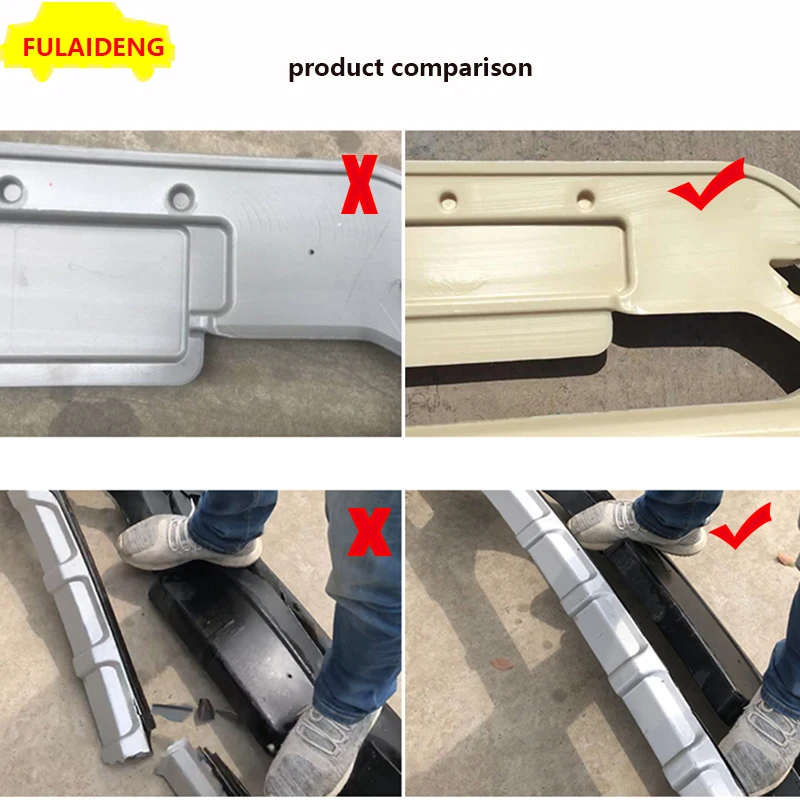 FULAIDENG

product comparison

X

X