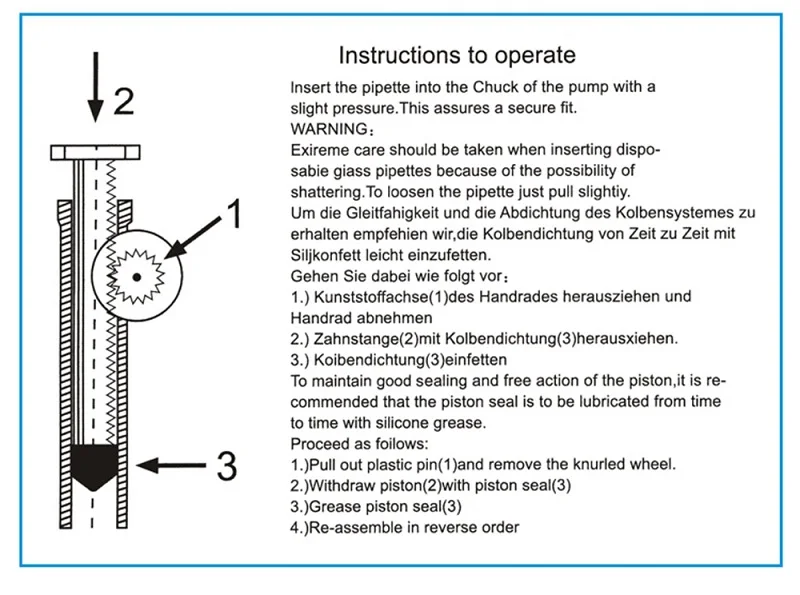 2

1

3

Instructions to operate

Insert the pipette into the Chuck of the pump with a slight pressure.This assures a secure fit.
WARNING：
Exireme care should be taken when inserting disposabie giass pipettes because of the possibility of shattering.To loosen the pipette just pull slightiy.
Um die Gleitfahigkeit und die Abdichtung des Kolbensystemes zu erhalten empfehien wir,die Kolbendichtung von Zeit zu Zeit mit Siljkonfett leicht einzufetten.
Gehen Sie dabei wie folgt vor：
1.) Kunststoffachse(1)des Handrades herausziehen und Handrad abnehmen
2.) Zahnstange(2)mit Kolbendichtung(3)herausxiehen.
3.) Koibendichtung(3)einfetten
To maintain good sealing and free action of the piston,it is recommended that the piston seal is to be lubricated from time to time with silicone grease.
Proceed as foilows:
1.)Pull out plastic pin(1)and remove the knurled wheel.
2.)Withdraw piston(2)with piston seal(3)
3.)Grease piston seal(3)
4.)Re-assemble in reverse order