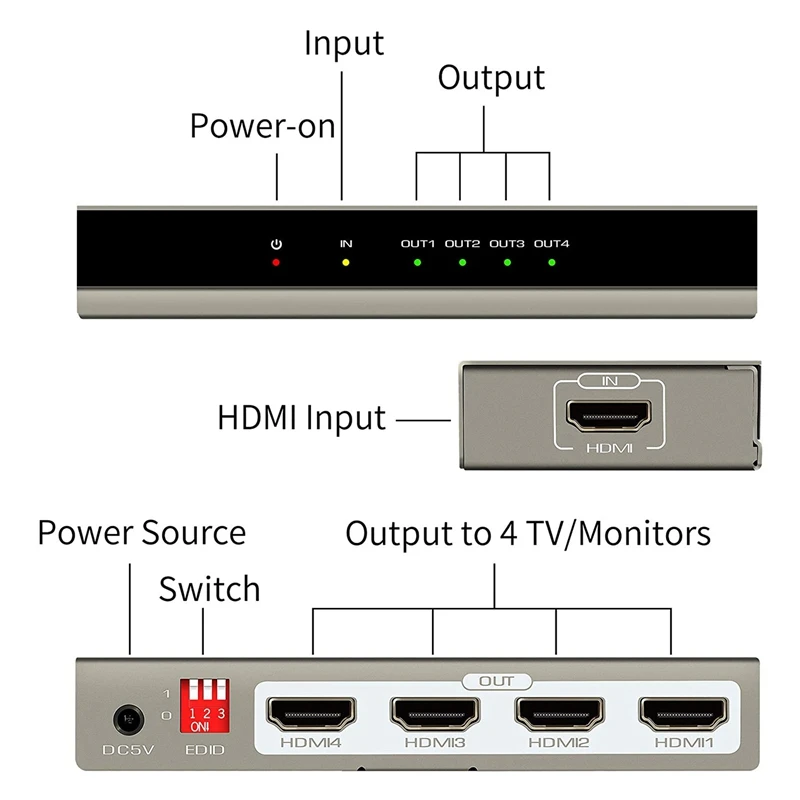 Input
Output
Power-on
IN
OUT1 OUT2 OUT3 OUT4

HDMI Input
IN
HDMI

Power Source
Output to 4 TV/Monitors
Switch
OUT
1
0
1 2 3
ON
DC5V
EDID
HDMI4
HDMI3
HDMI2
HDMI1