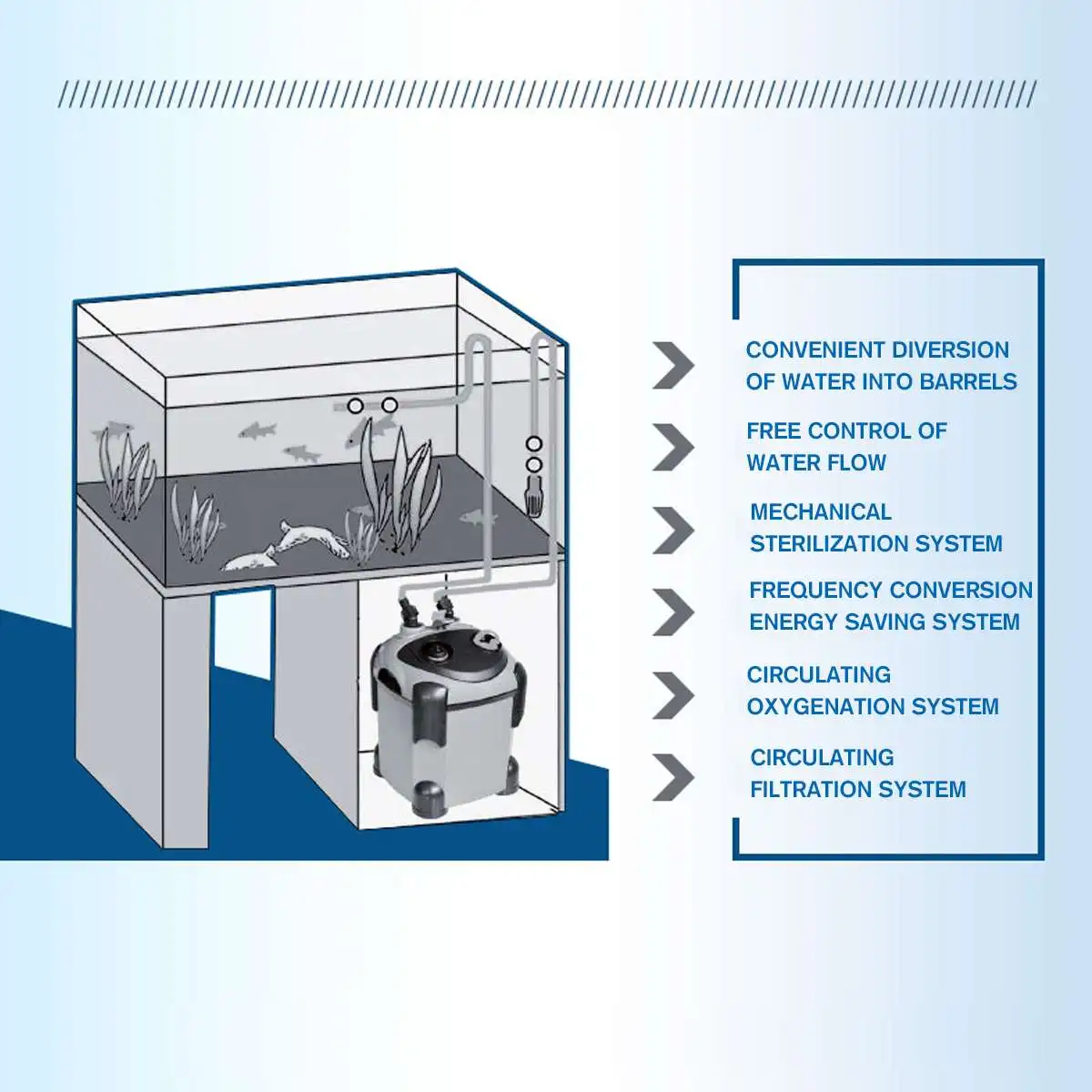 CONVENIENT DIVERSION OF WATER INTO BARRELS

FREE CONTROL OF WATER FLOW

MECHANICAL STERILIZATION SYSTEM

FREQUENCY CONVERSION ENERGY SAVING SYSTEM

CIRCULATING OXYGENATION SYSTEM

CIRCULATING FILTRATION SYSTEM