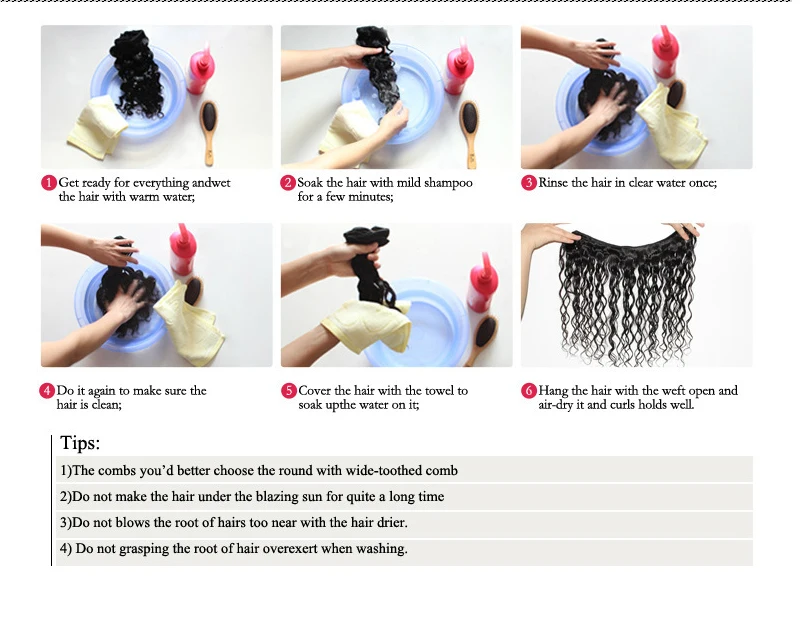 1 Get ready for everything andwet the hair with warm water;

2 Soak the hair with mild shampoo for a few minutes;

3 Rinse the hair in clear water once;

4 Do it again to make sure the hair is clean;

5 Cover the hair with the towel to soak upthe water on it;

6 Hang the hair with the weft open and air-dry it and curls holds well.

Tips:

1)The combs you'd better choose the round with wide-toothed comb

2)Do not make the hair under the blazing sun for quite a long time

3)Do not blows the root of hairs too near with the hair drier.

4) Do not grasping the root of hair overexert when washing.