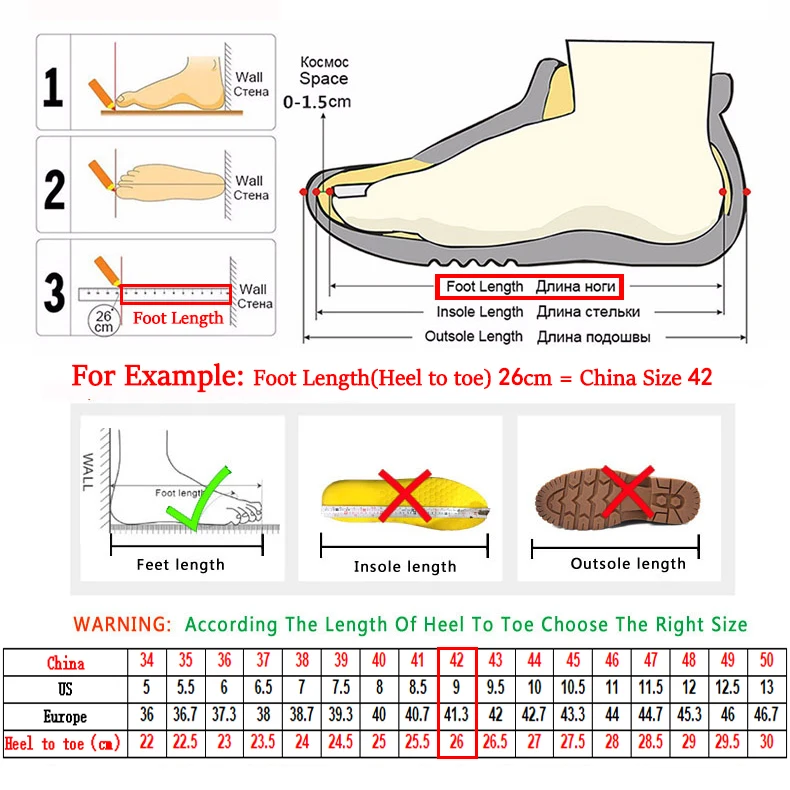 1 Wall Стена

2 Wall Стена

3 Wall Стена
26 cm Foot Length

Космос Space 0-1.5cm

Foot Length Длина ноги
Insole Length Длина стельки
Outsole Length Длина подошвы

For Example: Foot Length(Heel to toe) 26cm = China Size 42

WALL
Foot length
Feet length

Insole length

Outsole length

WARNING: According The Length Of Heel To Toe Choose The Right Size

| China | 34 | 35 | 36 | 37 | 38 | 39 | 40 | 41 | 42 | 43 | 44 | 45 | 46 | 47 | 48 | 49 | 50 |
|---|---|---|---|---|---|---|---|---|---|---|---|---|---|---|---|---|---|
| US | 5 | 5.5 | 6 | 6.5 | 7 | 7.5 | 8 | 8.5 | 9 | 9.5 | 10 | 10.5 | 11 | 11.5 | 12 | 12.5 | 13 |
| Europe | 36 | 36.7 | 37.3 | 38 | 38.7 | 39.3 | 40 | 40.7 | 41.3 | 42 | 42.7 | 43.3 | 44 | 44.7 | 45.3 | 46 | 46.7 |
| Heel to toe (cm) | 22 | 22.5 | 23 | 23.5 | 24 | 24.5 | 25 | 25.5 | 26 | 26.5 | 27 | 27.5 | 28 | 28.5 | 29 | 29.5 | 30 |