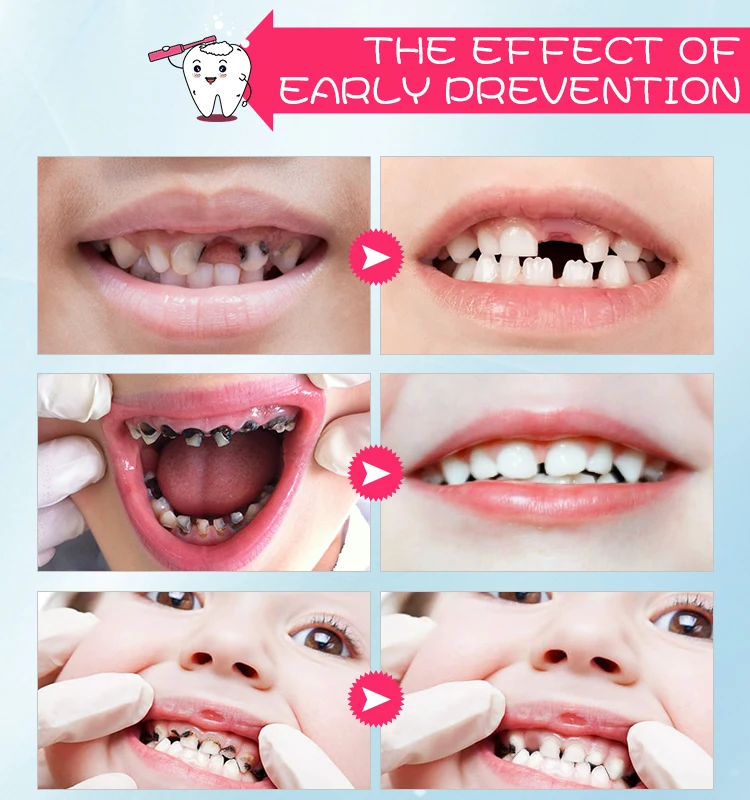 THE EFFECT OF EARLY PREVENTION