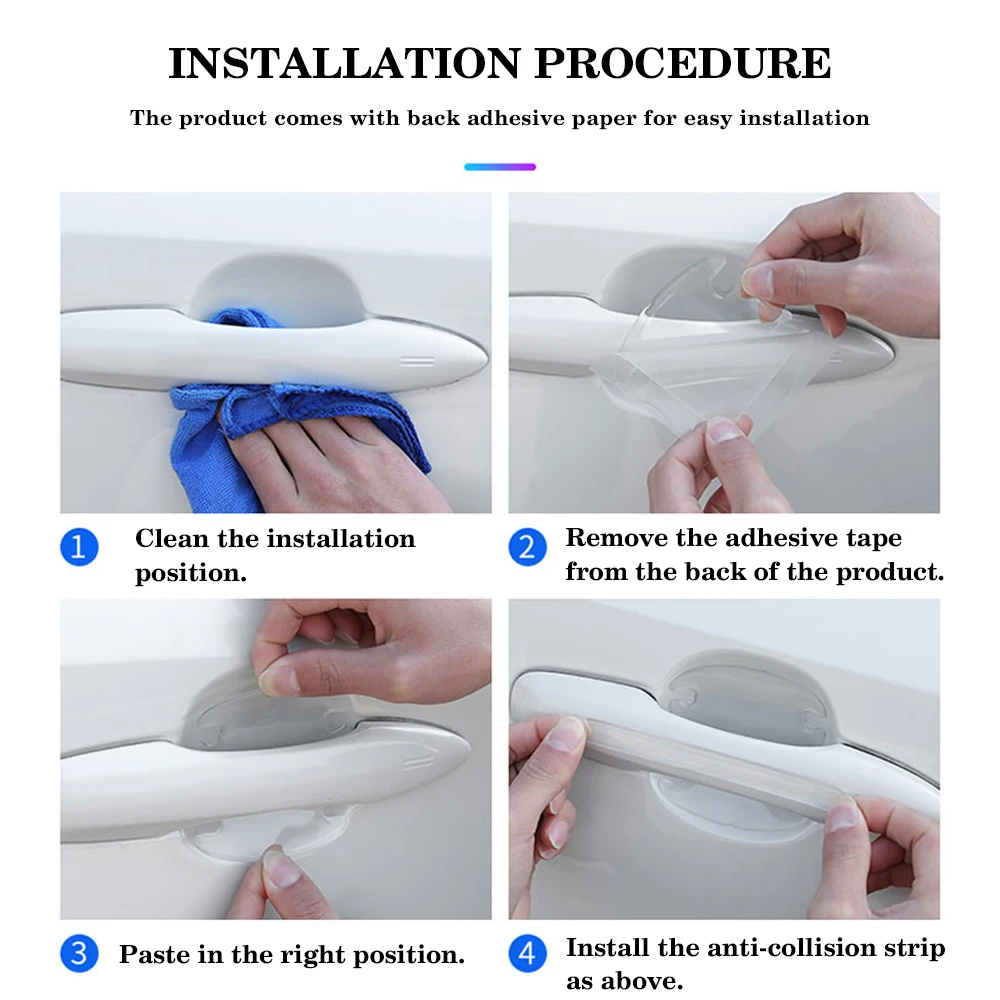 INSTALLATION PROCEDURE

The product comes with back adhesive paper for easy installation

1 Clean the installation position.

2 Remove the adhesive tape from the back of the product.

3 Paste in the right position.

4 Install the anti-collision strip as above.