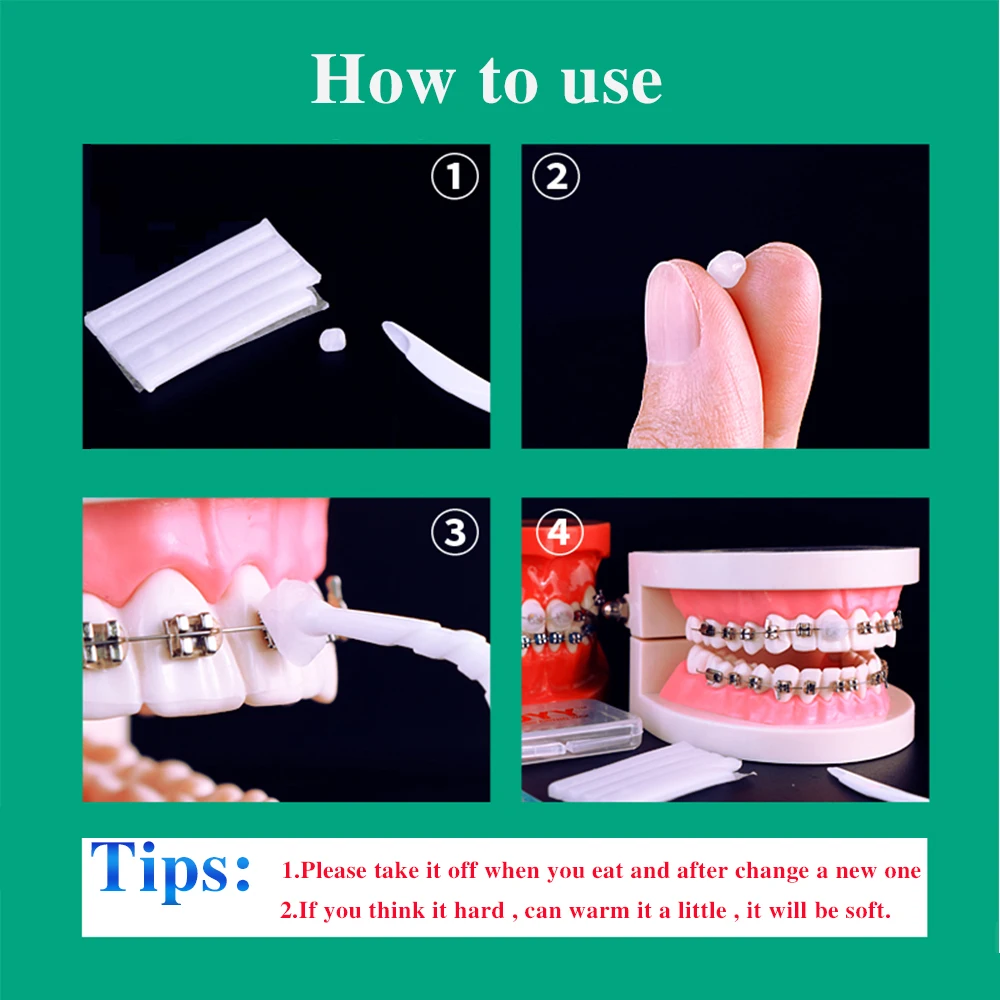 How to use

①

②

③

④

Tips:

1.Please take it off when you eat and after change a new one

2.If you think it hard , can warm it a little , it will be soft.