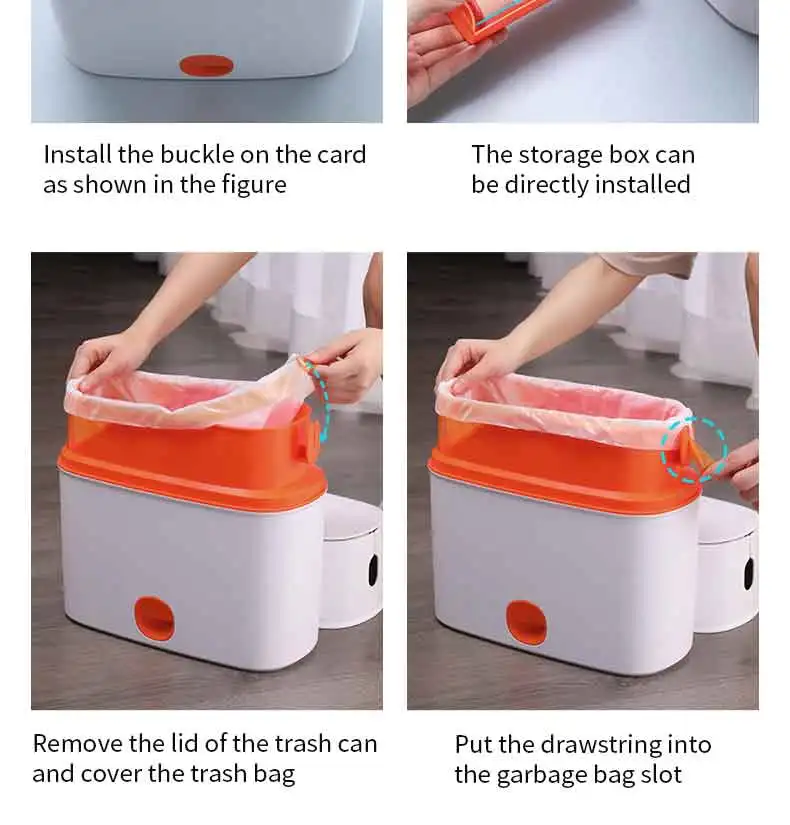 Install the buckle on the card as shown in the figure

The storage box can be directly installed

Remove the lid of the trash can and cover the trash bag

Put the drawstring into the garbage bag slot