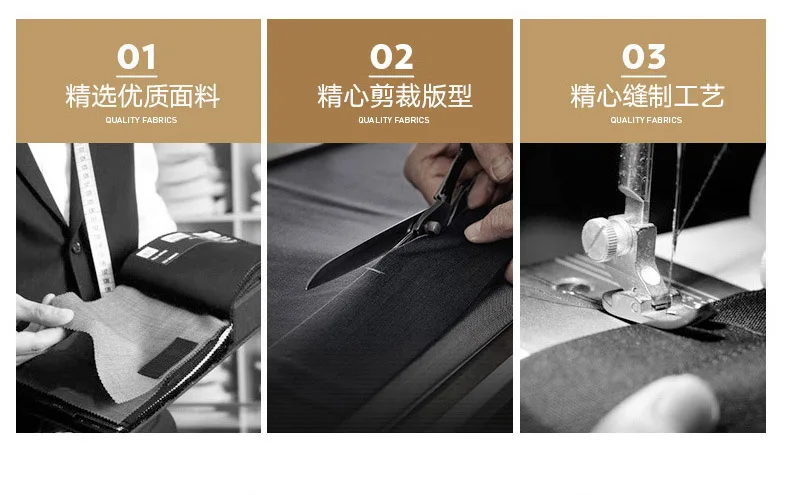 01
精选优质面料
QUALITY FABRICS

02
精心剪裁版型
QUALITY FABRICS

03
精心缝制工艺
QUALITY FABRICS