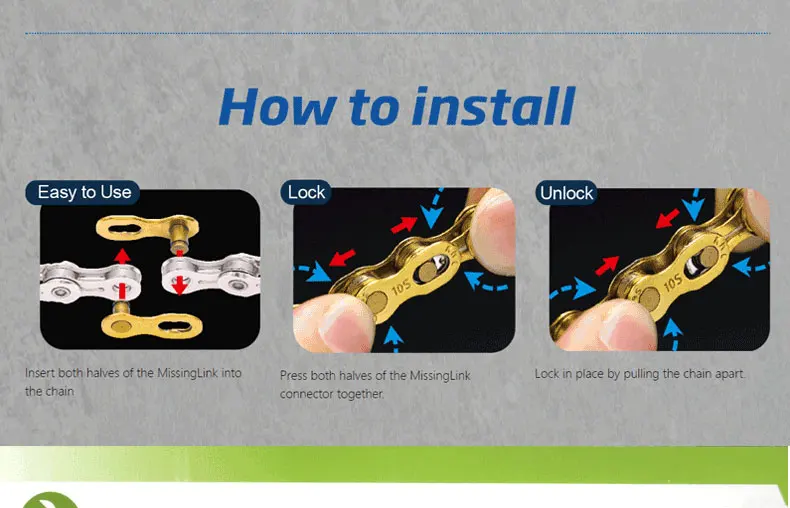 How to install

Easy to Use

Insert both halves of the MissingLink into the chain

Lock

10S

Press both halves of the MissingLink connector together.

Unlock

10S

Lock in place by pulling the chain apart.