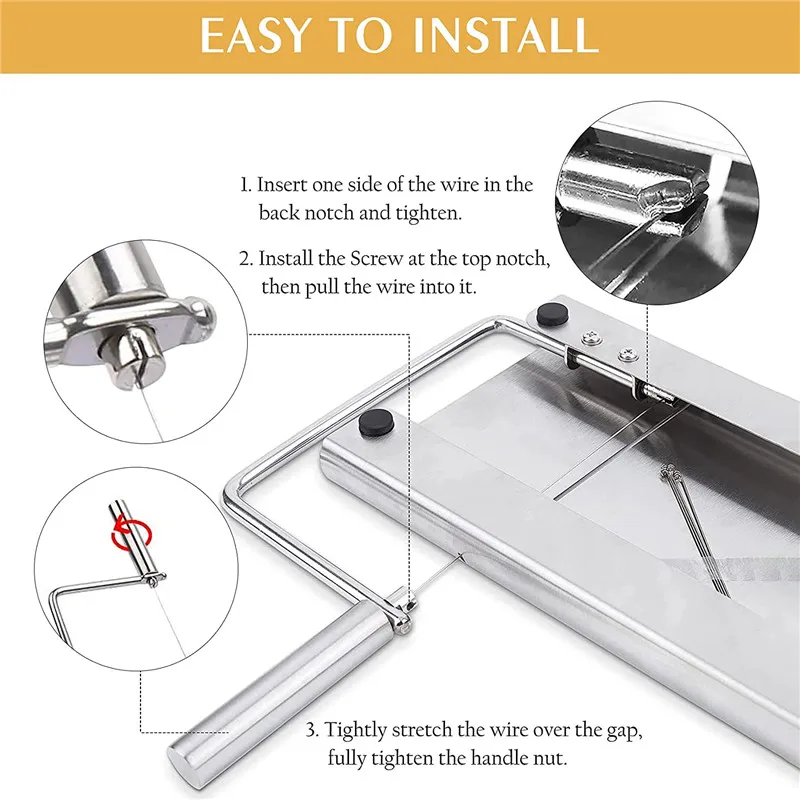 EASY TO INSTALL

1. Insert one side of the wire in the back notch and tighten.

2. Install the Screw at the top notch, then pull the wire into it.

3. Tightly stretch the wire over the gap, fully tighten the handle nut.