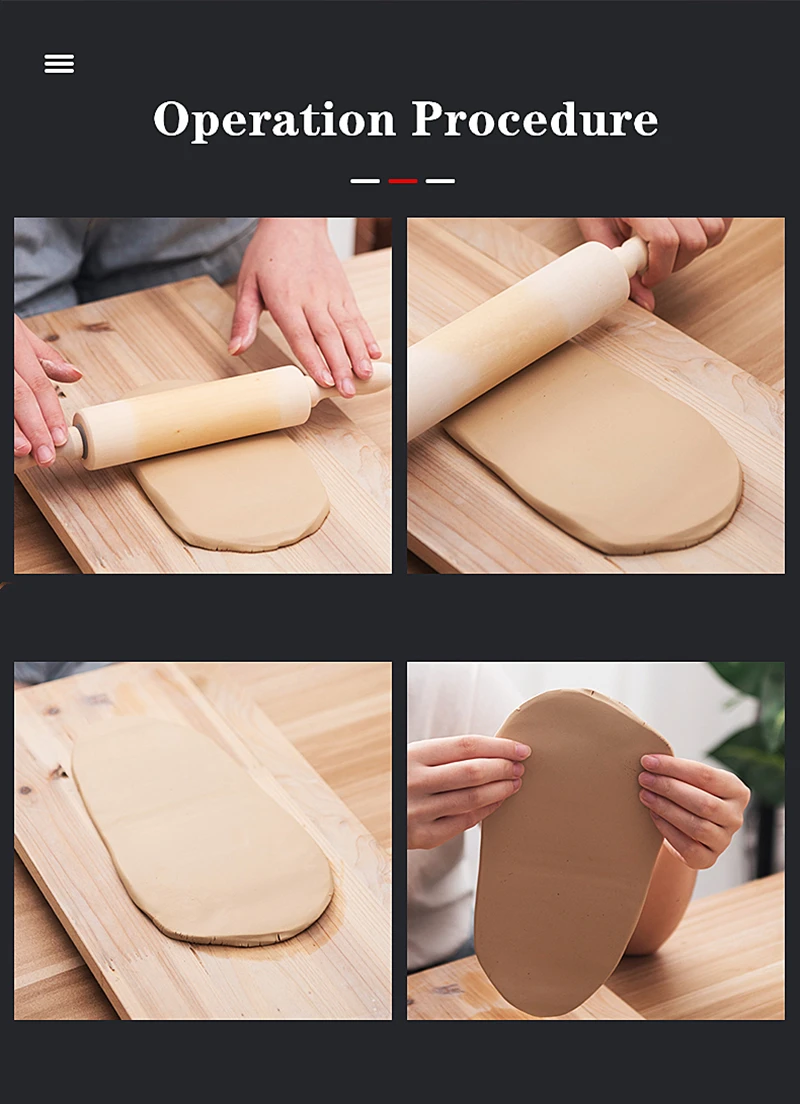 Operation Procedure