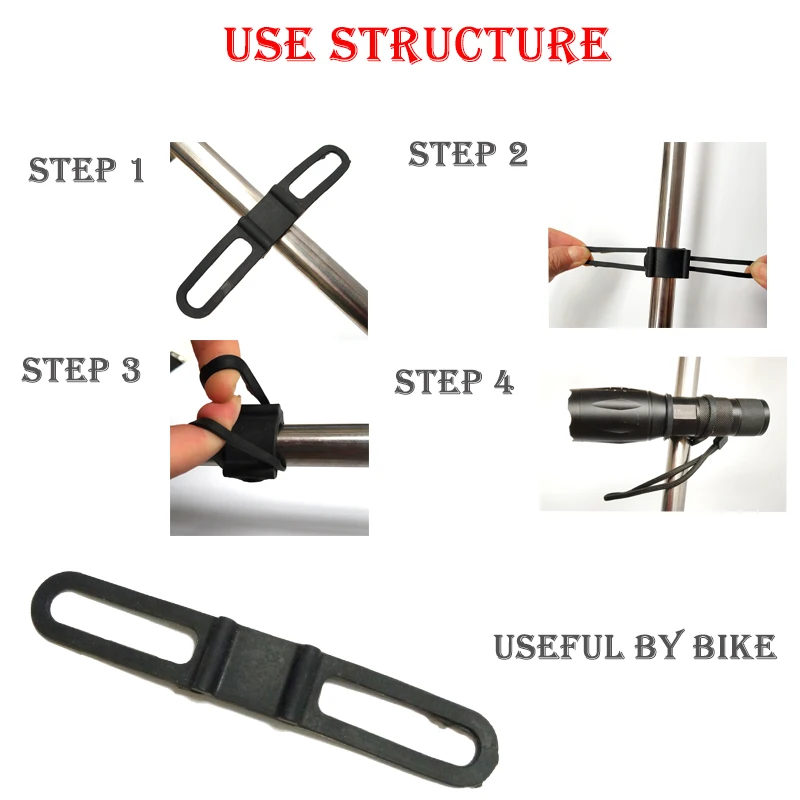 USE STRUCTURE

STEP 1

STEP 2

STEP 3

STEP 4

USEFUL BY BIKE