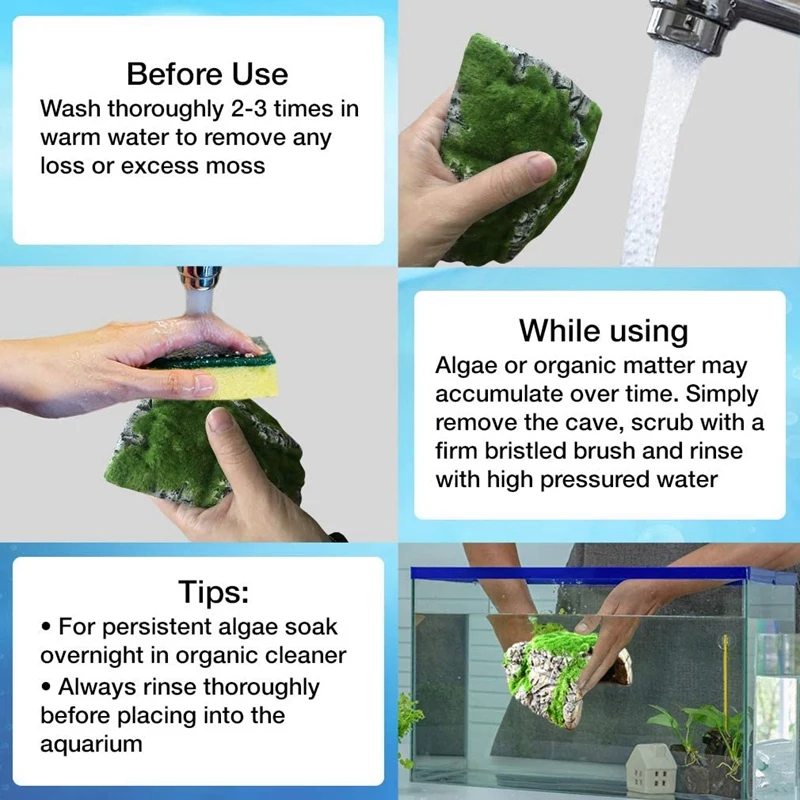 Before Use
Wash thoroughly 2-3 times in warm water to remove any loss or excess moss

While using
Algae or organic matter may accumulate over time. Simply remove the cave, scrub with a firm bristled brush and rinse with high pressured water

Tips:
• For persistent algae soak overnight in organic cleaner
• Always rinse thoroughly before placing into the aquarium