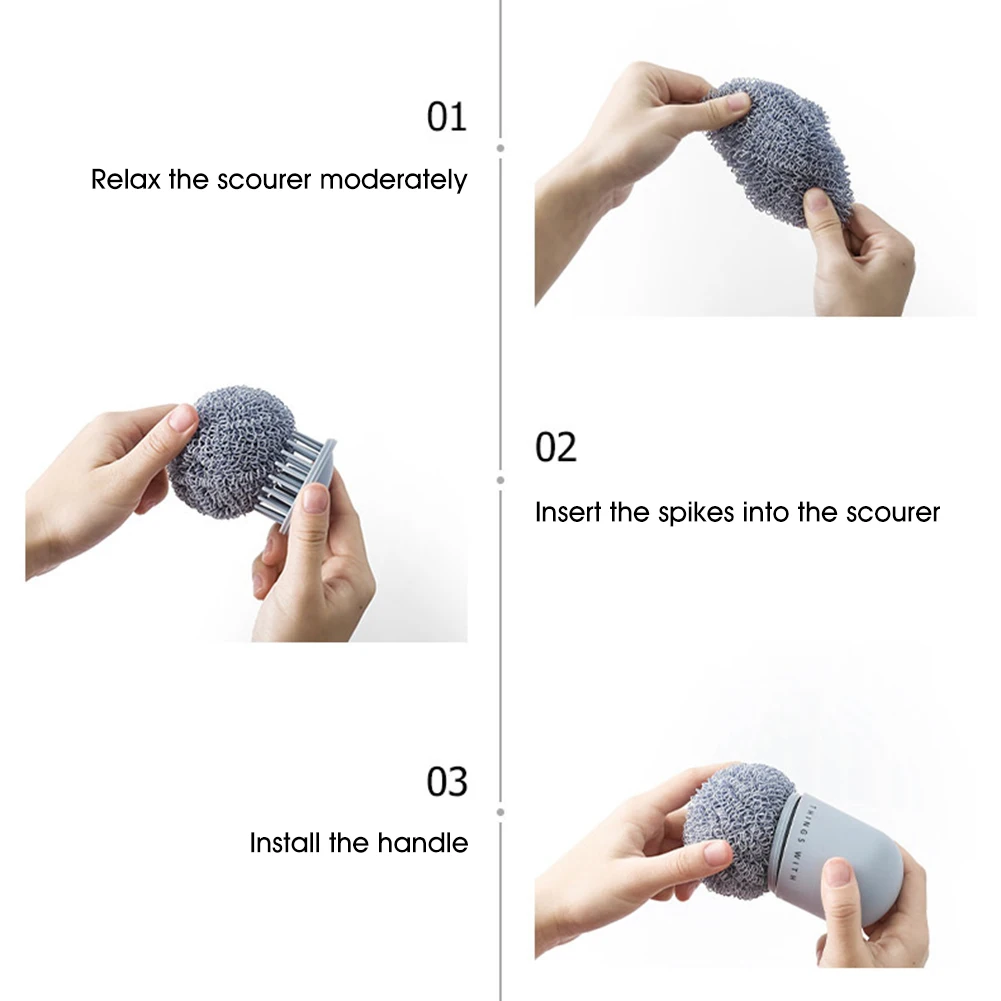 01

Relax the scourer moderately

02

Insert the spikes into the scourer

03

Install the handle

THINGS WITH