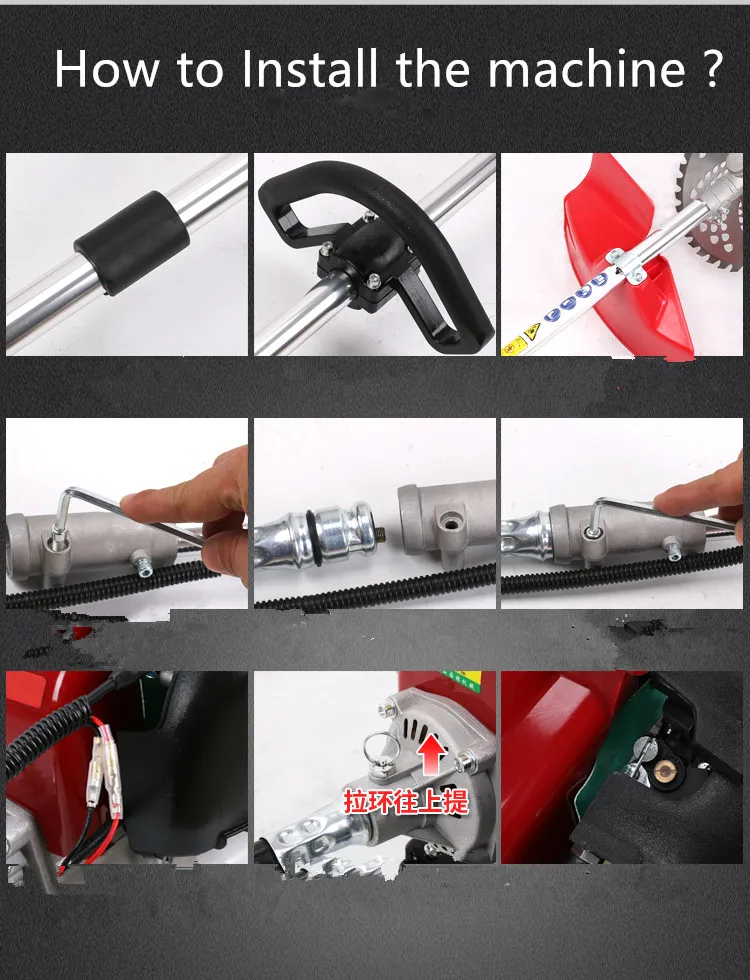 How to Install the machine ?

拉环往上提