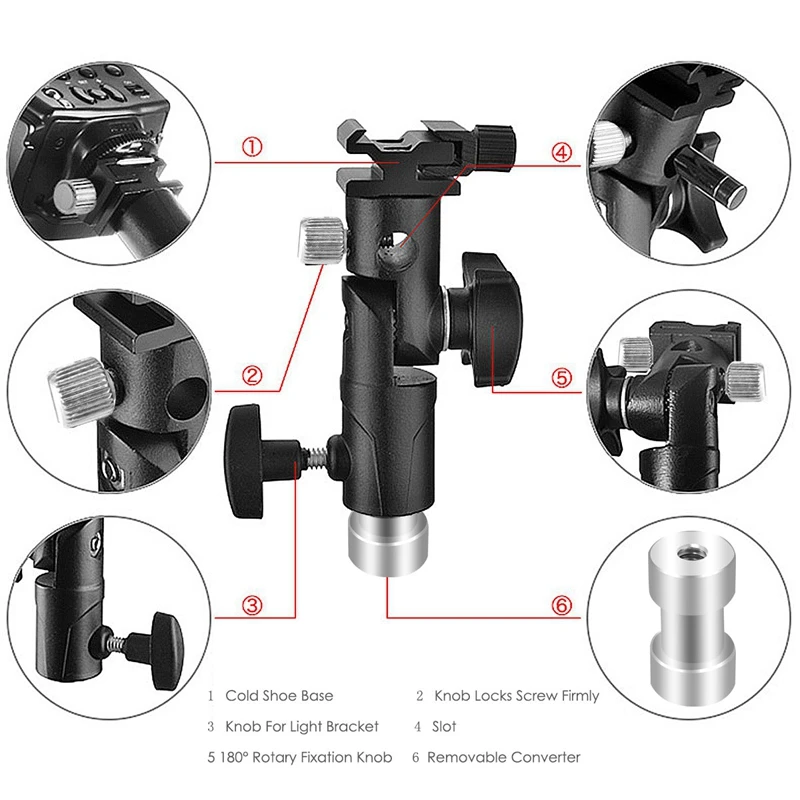 ①
④
②
⑤
③
⑥

1 Cold Shoe Base
2 Knob Locks Screw Firmly
3 Knob For Light Bracket
4 Slot
5 180° Rotary Fixation Knob
6 Removable Converter