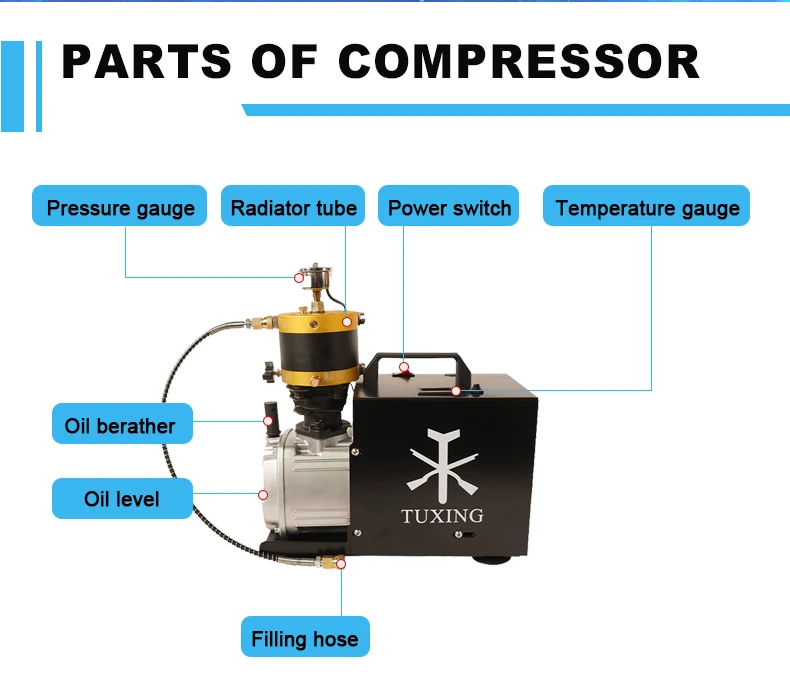 PARTS OF COMPRESSOR

Pressure gauge

Radiator tube

Power switch

Temperature gauge

Oil berather

Oil level

TUXING

Filling hose