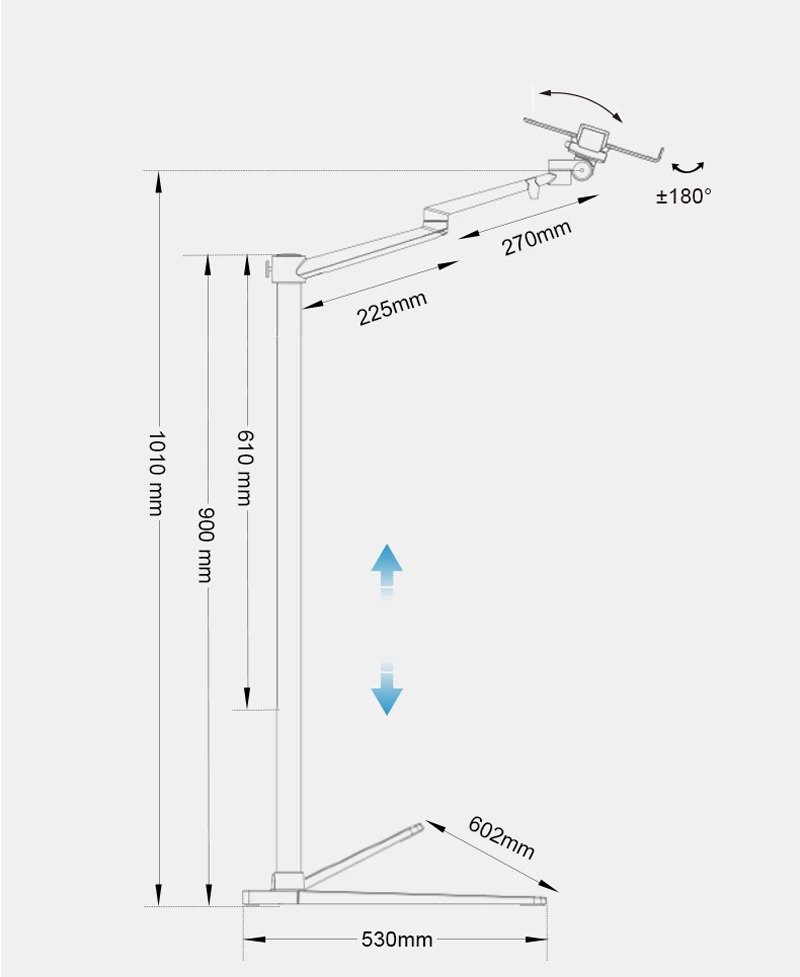 ±180°
270mm
225mm
1010 mm
900 mm
610 mm
602mm
530mm