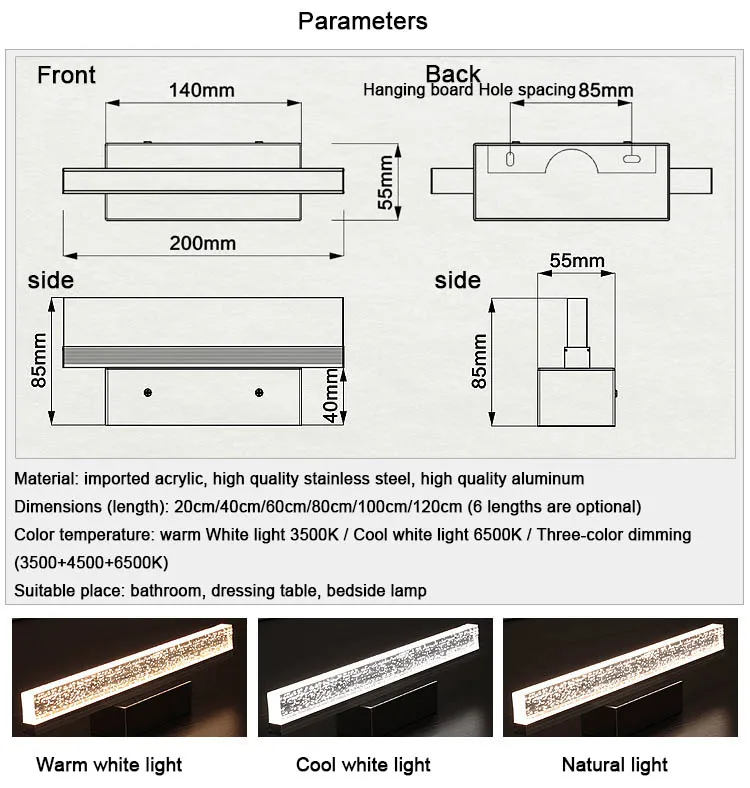 Parameters

Front

140mm

55mm

200mm

Back

Hanging board Hole spacing 85mm

side

85mm

40mm

side

55mm

85mm

Material: imported acrylic, high quality stainless steel, high quality aluminum

Dimensions (length): 20cm/40cm/60cm/80cm/100cm/120cm (6 lengths are optional)

Color temperature: warm White light 3500K / Cool white light 6500K / Three-color dimming (3500+4500+6500K)

Suitable place: bathroom, dressing table, bedside lamp

Warm white light

Cool white light

Natural light