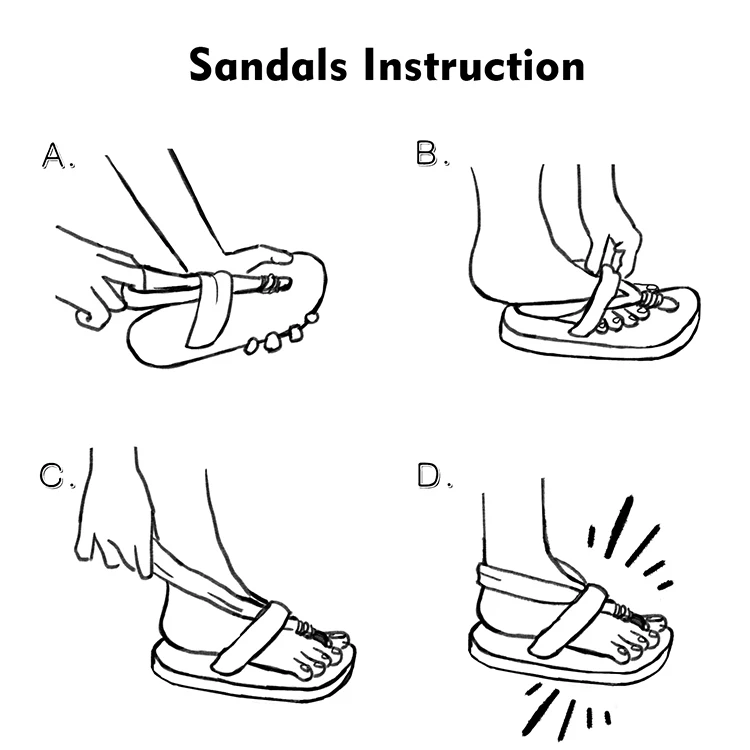 Sandals Instruction

A.

B.

C.

D.