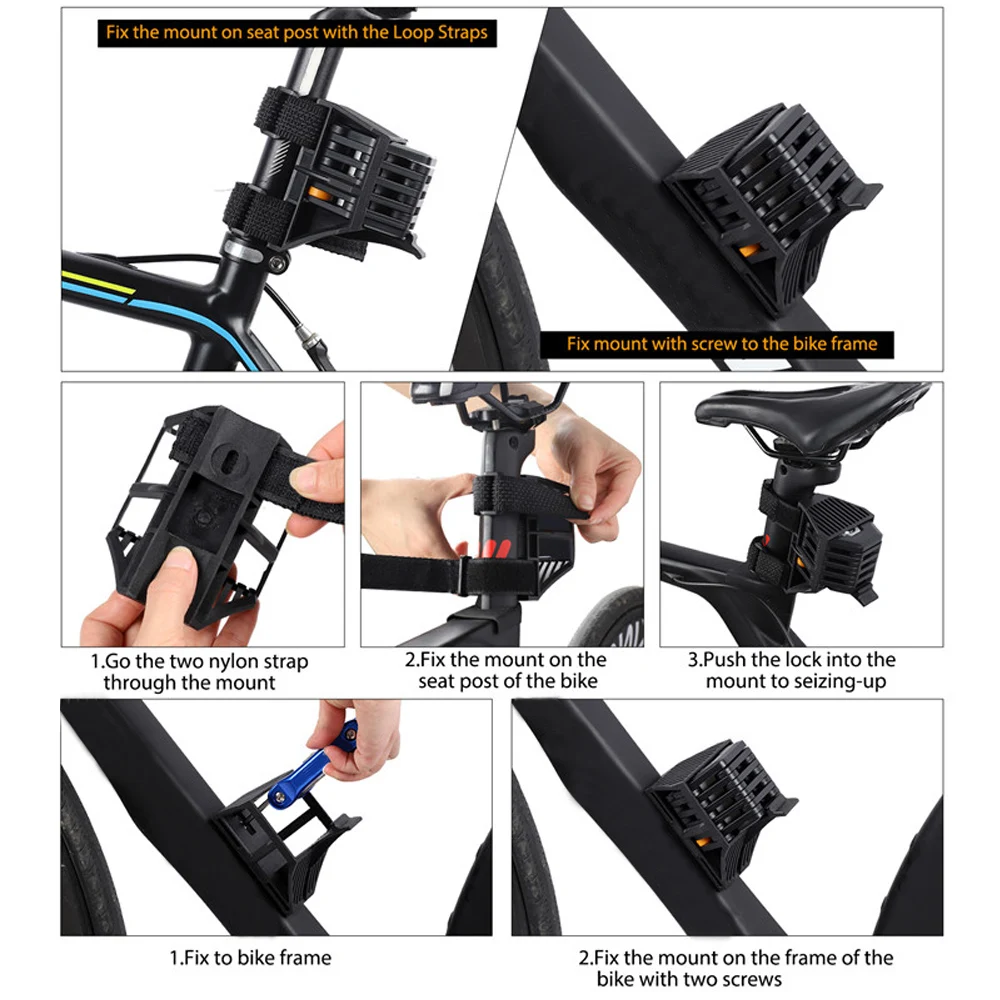 Fix the mount on seat post with the Loop Straps

Fix mount with screw to the bike frame

1.Go the two nylon strap through the mount

2.Fix the mount on the seat post of the bike

3.Push the lock into the mount to seizing-up

1.Fix to bike frame

2.Fix the mount on the frame of the bike with two screws