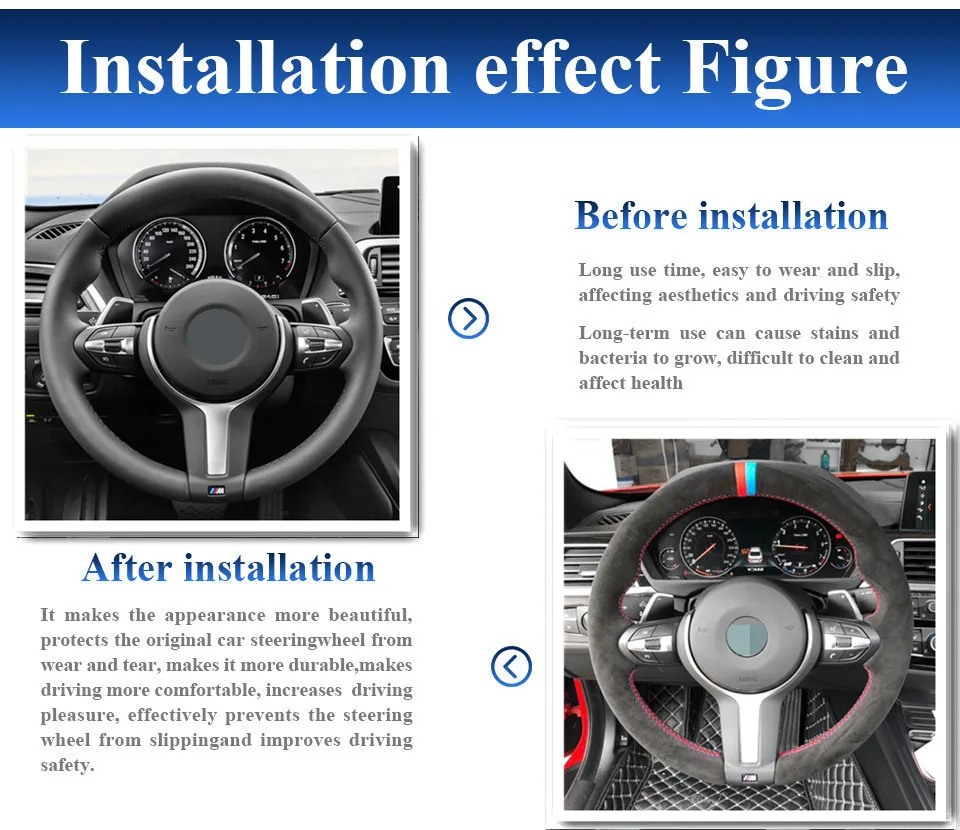 Installation effect Figure

Before installation

Long use time, easy to wear and slip, affecting aesthetics and driving safety

Long-term use can cause stains and bacteria to grow, difficult to clean and affect health

After installation

It makes the appearance more beautiful, protects the original car steeringwheel from wear and tear, makes it more durable,makes driving more comfortable, increases driving pleasure, effectively prevents the steering wheel from slippingand improves driving safety.