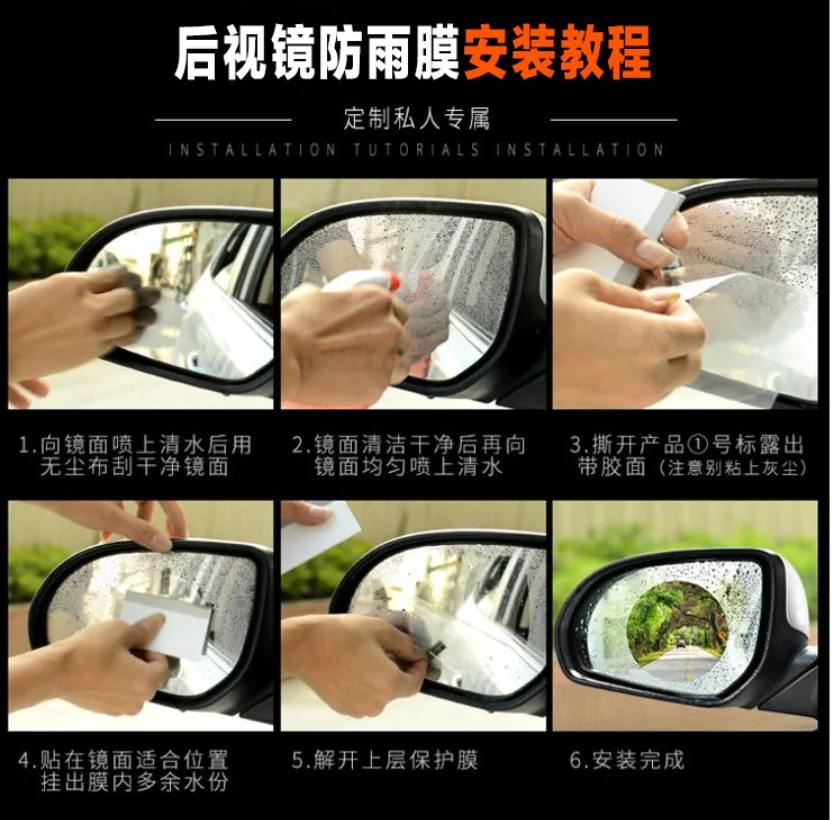 后视镜防雨膜安装教程

定制私人专属

INSTALLATION TUTORIALS INSTALLATION

1.向镜面喷上清水后用无尘布刮干净镜面

2.镜面清洁干净后再向镜面均匀喷上清水

3.撕开产品①号标露出带胶面（注意别粘上灰尘）

4.贴在镜面适合位置挂出膜内多余水份

5.解开上层保护膜

6.安装完成