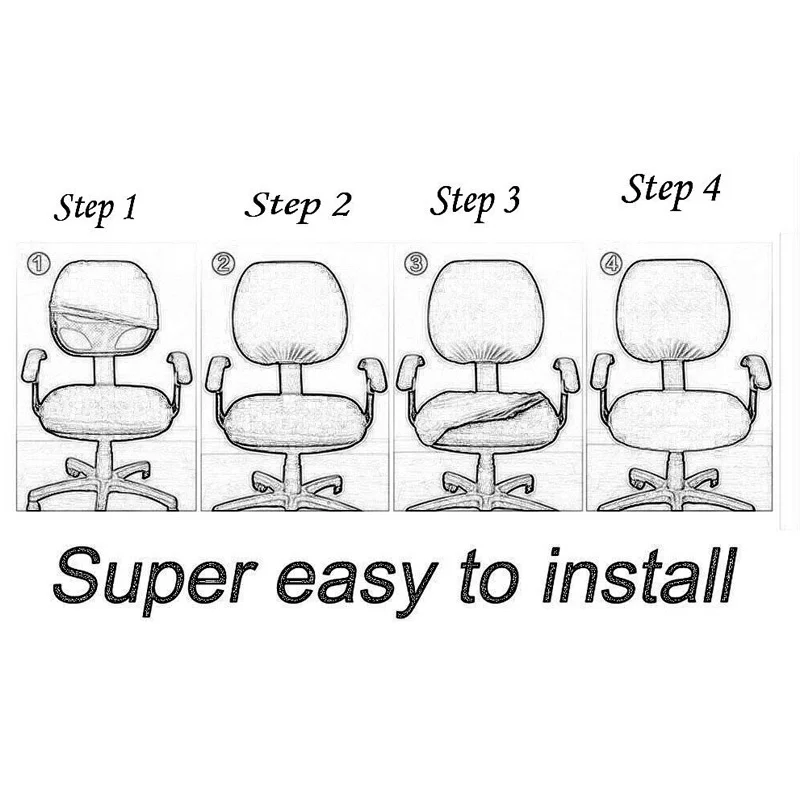 Step 1 Step 2 Step 3 Step 4

①

②

③

④

Super easy to install