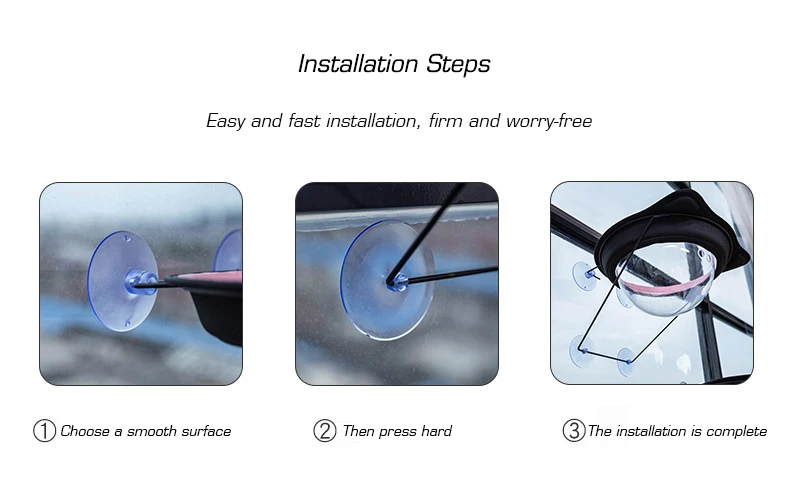 Installation Steps

Easy and fast installation, firm and worry-free

① Choose a smooth surface

② Then press hard

③ The installation is complete