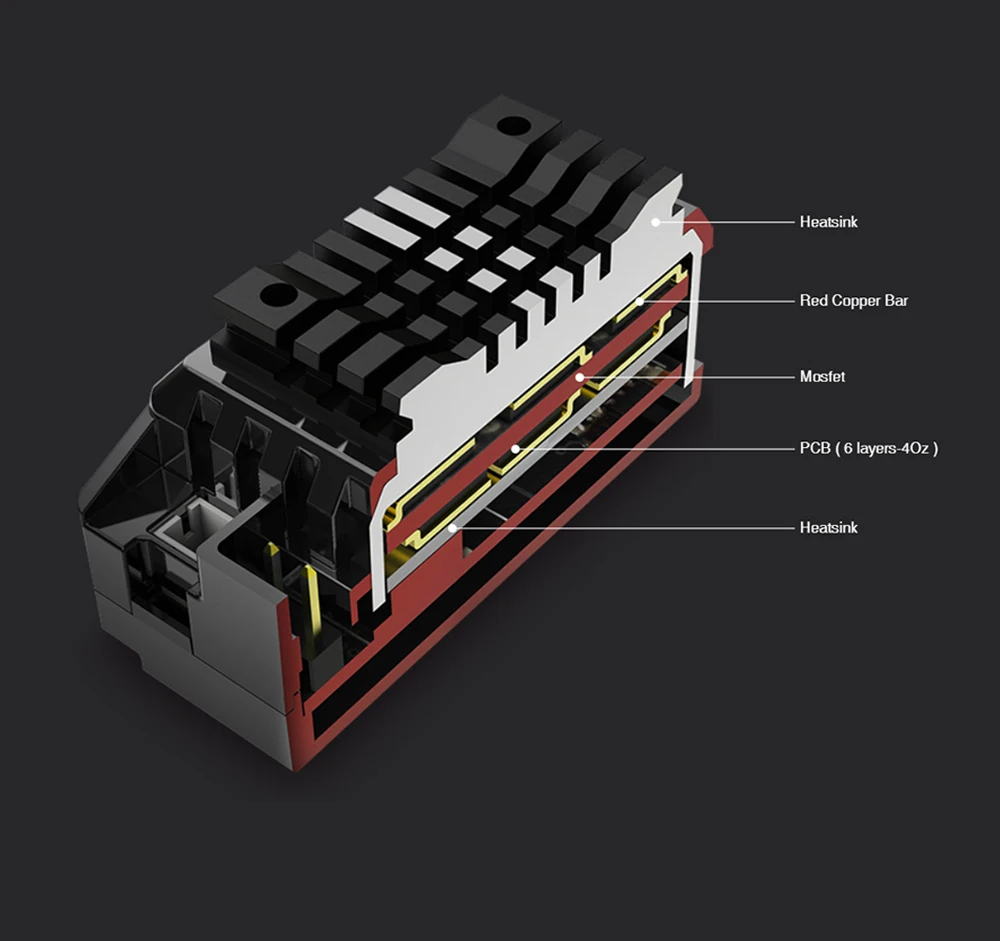 Heatsink

Red Copper Bar

Mosfet

PCB ( 6 layers-4Oz )

Heatsink