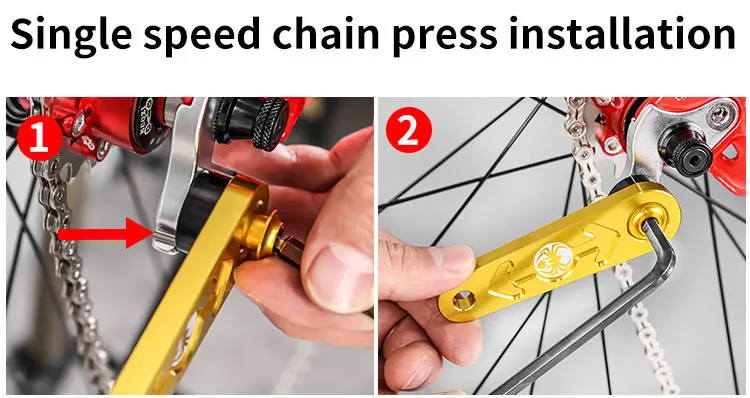 Single speed chain press installation

1

2