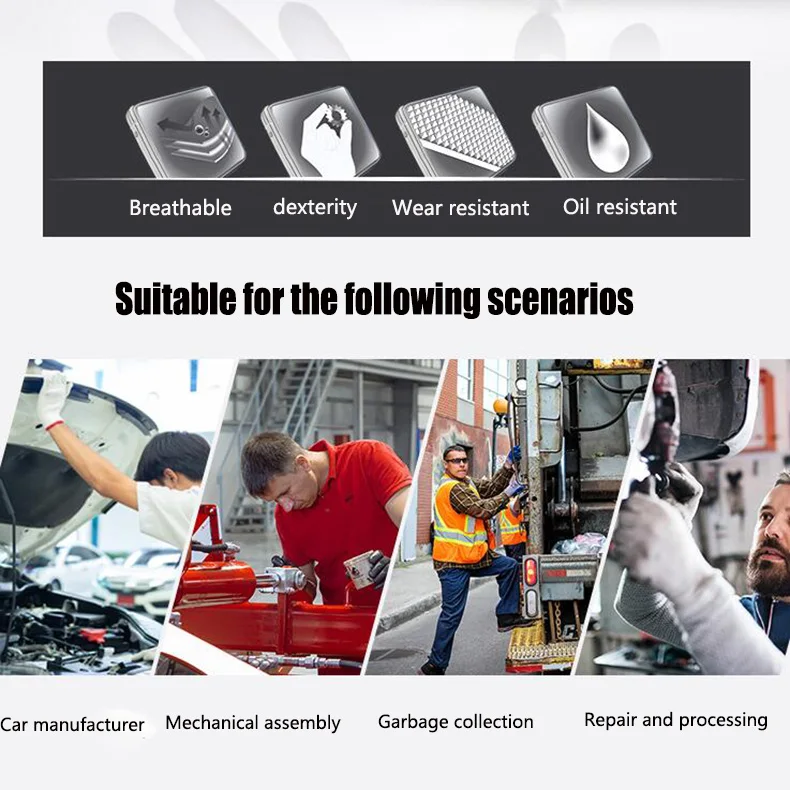 Breathable dexterity Wear resistant Oil resistant

Suitable for the following scenarios

Car manufacturer Mechanical assembly Garbage collection Repair and processing