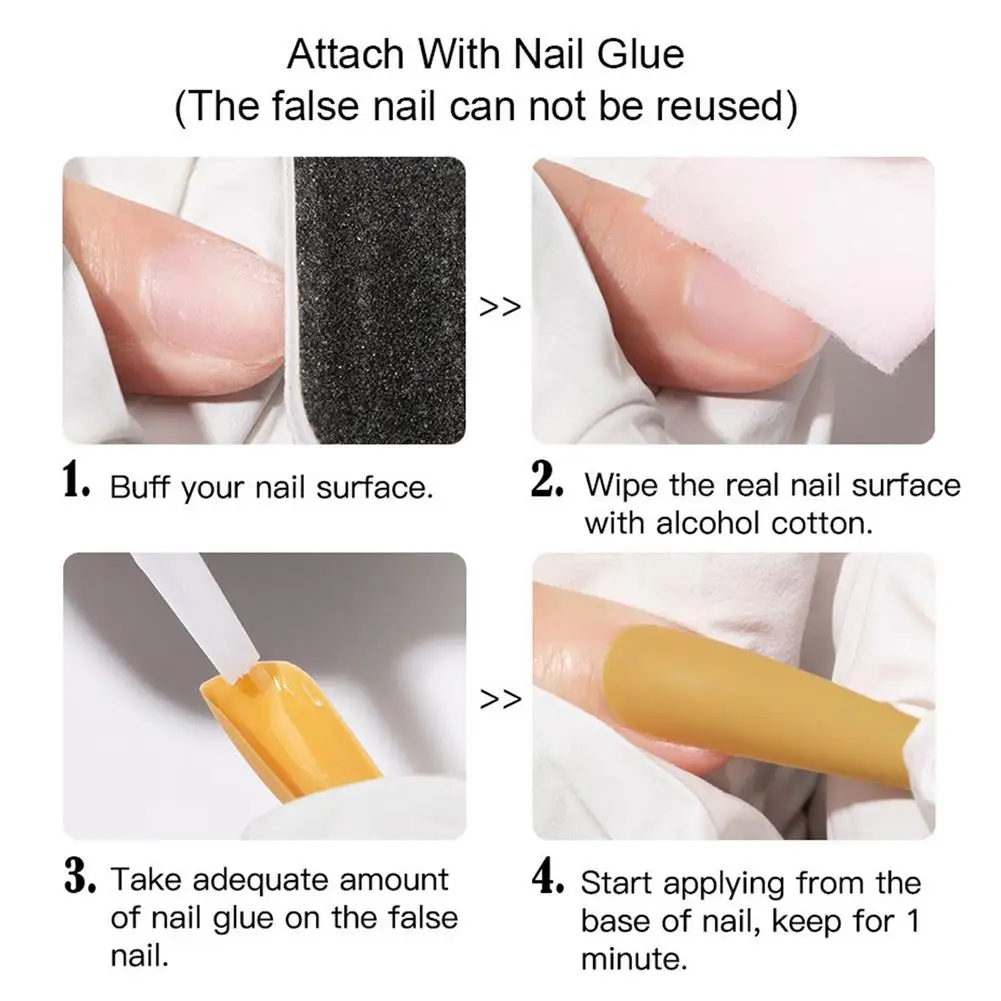 Attach With Nail Glue
(The false nail can not be reused)

>>

1. Buff your nail surface.

2. Wipe the real nail surface with alcohol cotton.

>>

3. Take adequate amount of nail glue on the false nail.

4. Start applying from the base of nail, keep for 1 minute.